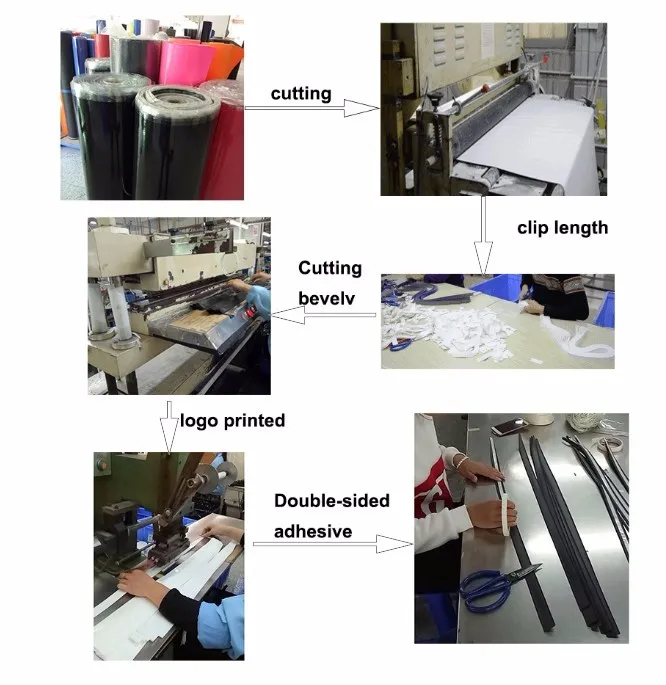 cutting

clip length

Cutting bevelv

logo printed

Double-sided adhesive