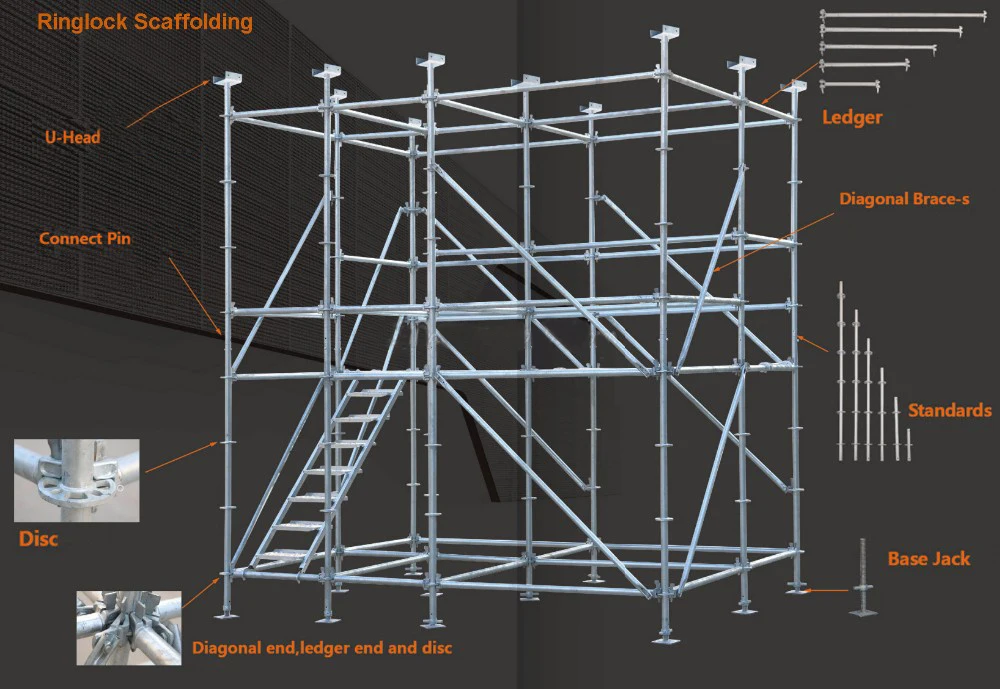 Ringlock Scaffolding

U-Head

Connect Pin

Disc

Diagonal end,ledger end and disc

Ledger

Diagonal Brace-s

Standards

Base Jack