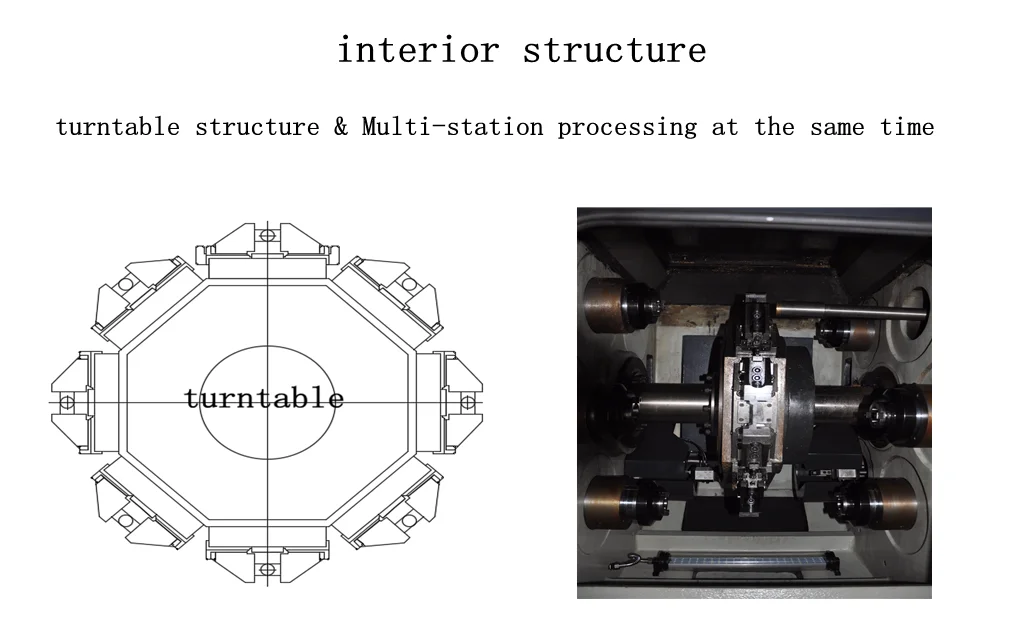 interior structure

turntable structure & Multi-station processing at the same time

turntable