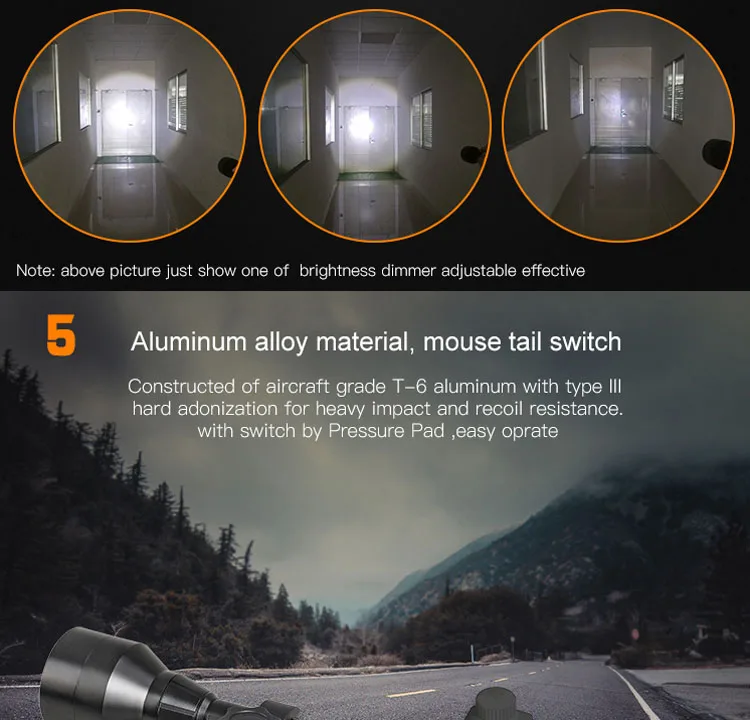 Note: above picture just show one of brightness dimmer adjustable effective

5

Aluminum alloy material, mouse tail switch

Constructed of aircraft grade T-6 aluminum with type III hard adonization for heavy impact and recoil resistance. with switch by Pressure Pad ,easy oprate