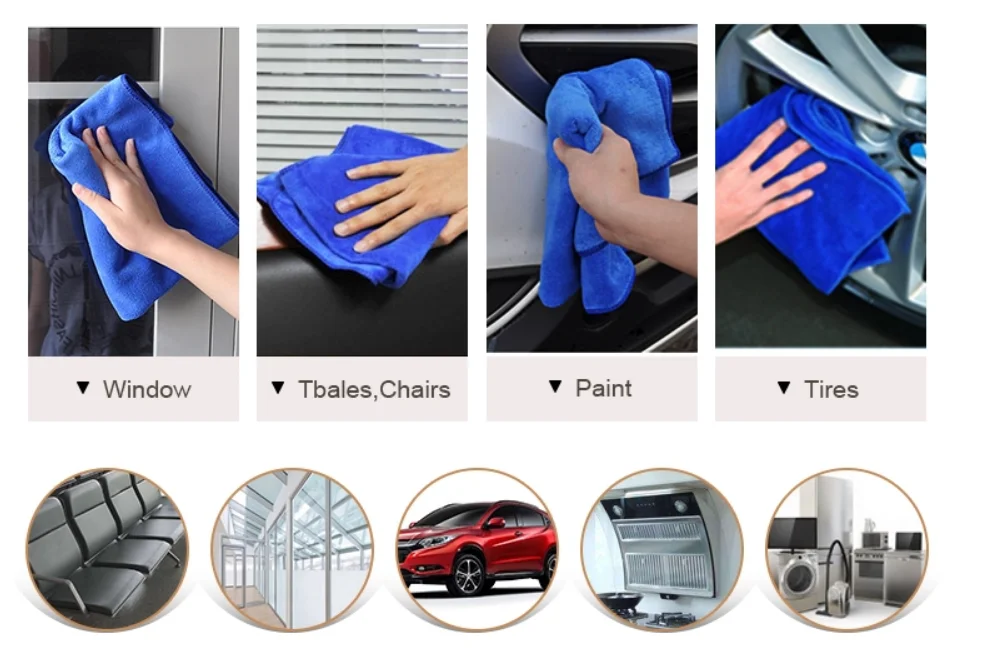 ▼ Window

▼ Tbales,Chairs

▼ Paint

▼ Tires