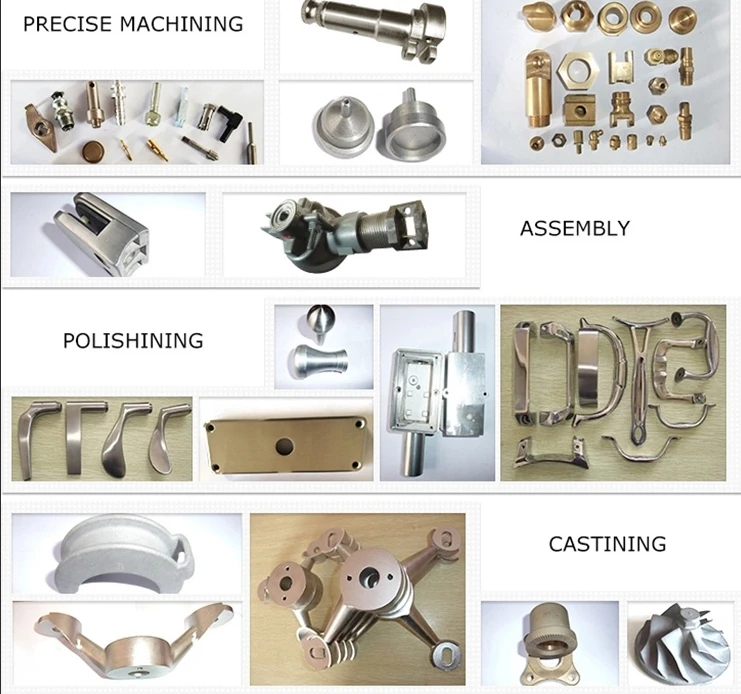 PRECISE MACHINING

ASSEMBLY

POLISHINING

CASTINING