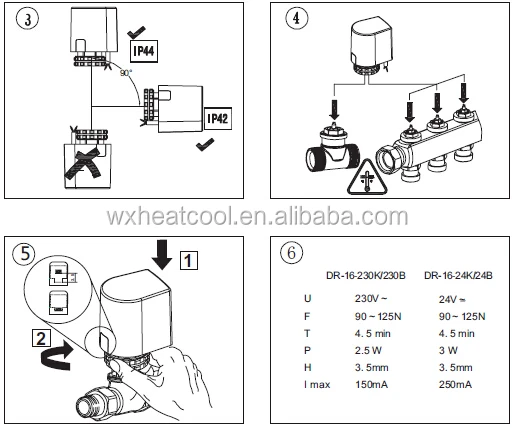 3

IP44

90°

IP42

4

wxheatcool.en.alibaba.com

5

1

2

6

|  | DR-16-230K/230B | DR-16-24K/24B |
|---|---|---|
| U | 230V ~ | 24V ≂ |
| F | 90 ~ 125N | 90 ~ 125N |
| T | 4. 5 min | 4. 5 min |
| P | 2.5 W | 3 W |
| H | 3. 5mm | 3. 5mm |
| I max | 150mA | 250mA |