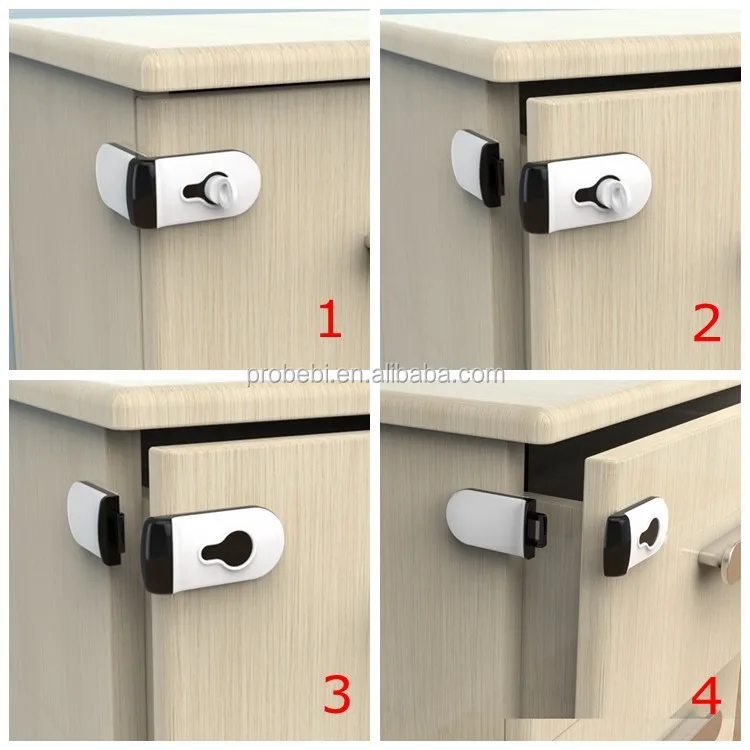 1

2

probebi.en.alibaba.com

3

4