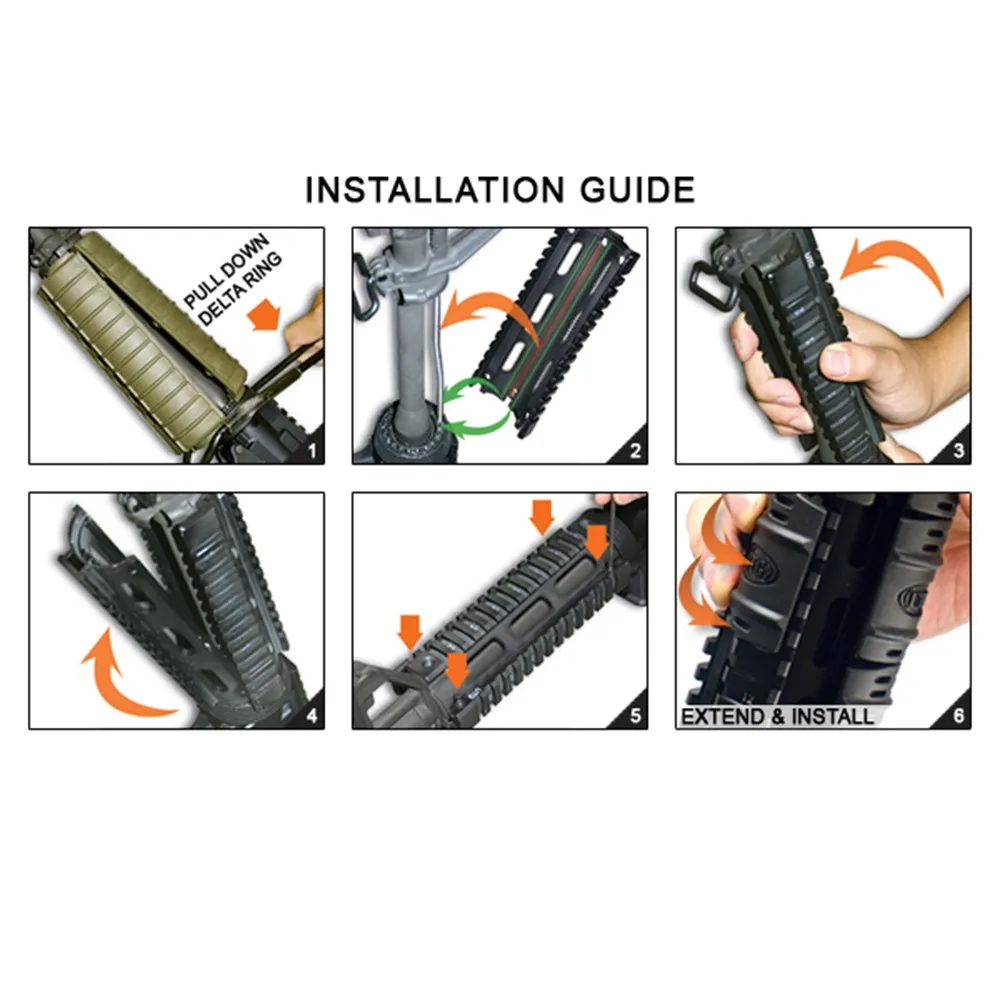 INSTALLATION GUIDE

PULL DOWN DELTA RING

1

2

3

4

5

EXTEND & INSTALL

6