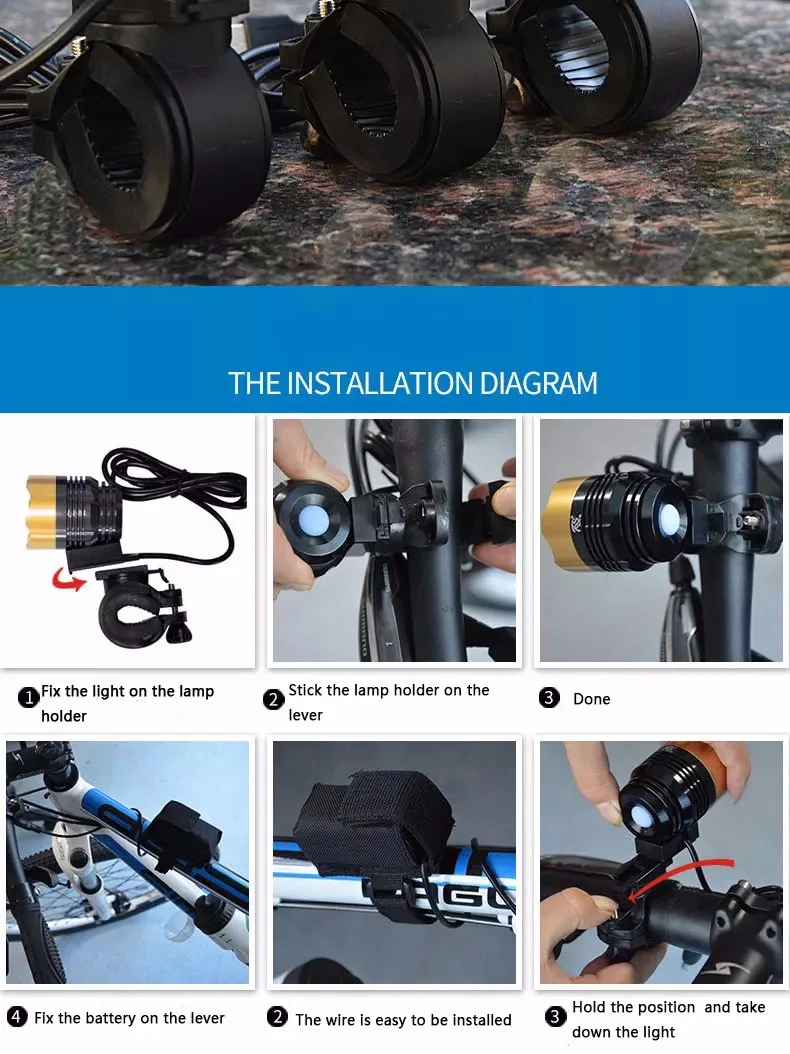 THE INSTALLATION DIAGRAM

1 Fix the light on the lamp holder

2 Stick the lamp holder on the lever

3 Done

4 Fix the battery on the lever

2 The wire is easy to be installed

3 Hold the position and take down the light