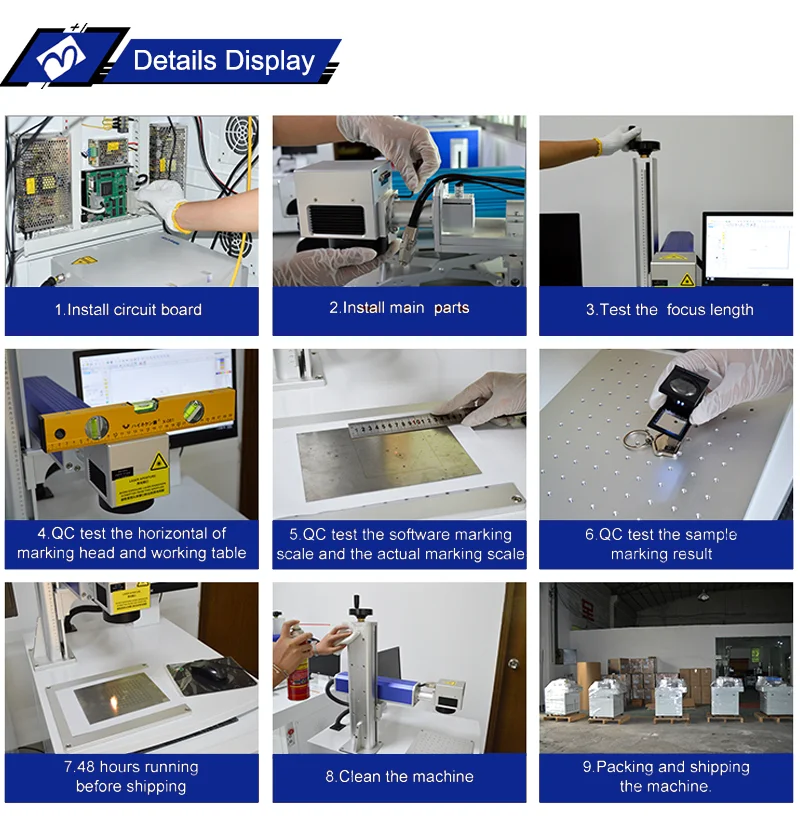 Details Display

1.Install circuit board

2.Install main parts

3.Test the focus length

4.QC test the horizontal of marking head and working table

5.QC test the software marking scale and the actual marking scale

6.QC test the sample marking result

7.48 hours running before shipping

8.Clean the machine

9.Packing and shipping the machine.