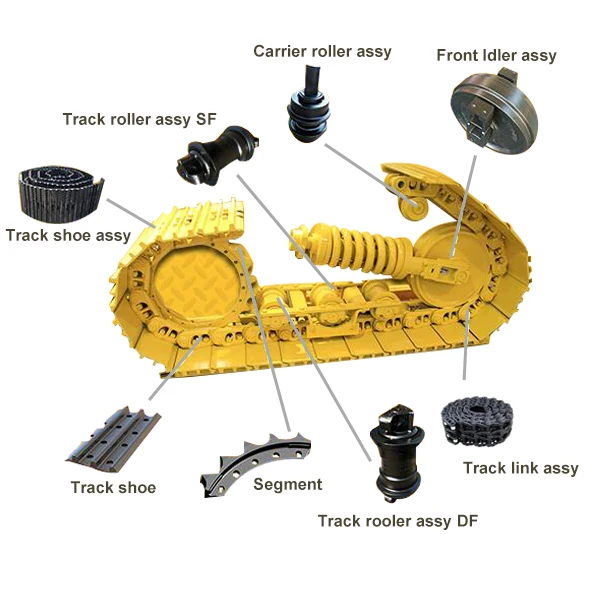 Carrier roller assy

Front Idler assy

Track roller assy SF

Track shoe assy

Track shoe

Segment

Track rooler assy DF

Track link assy