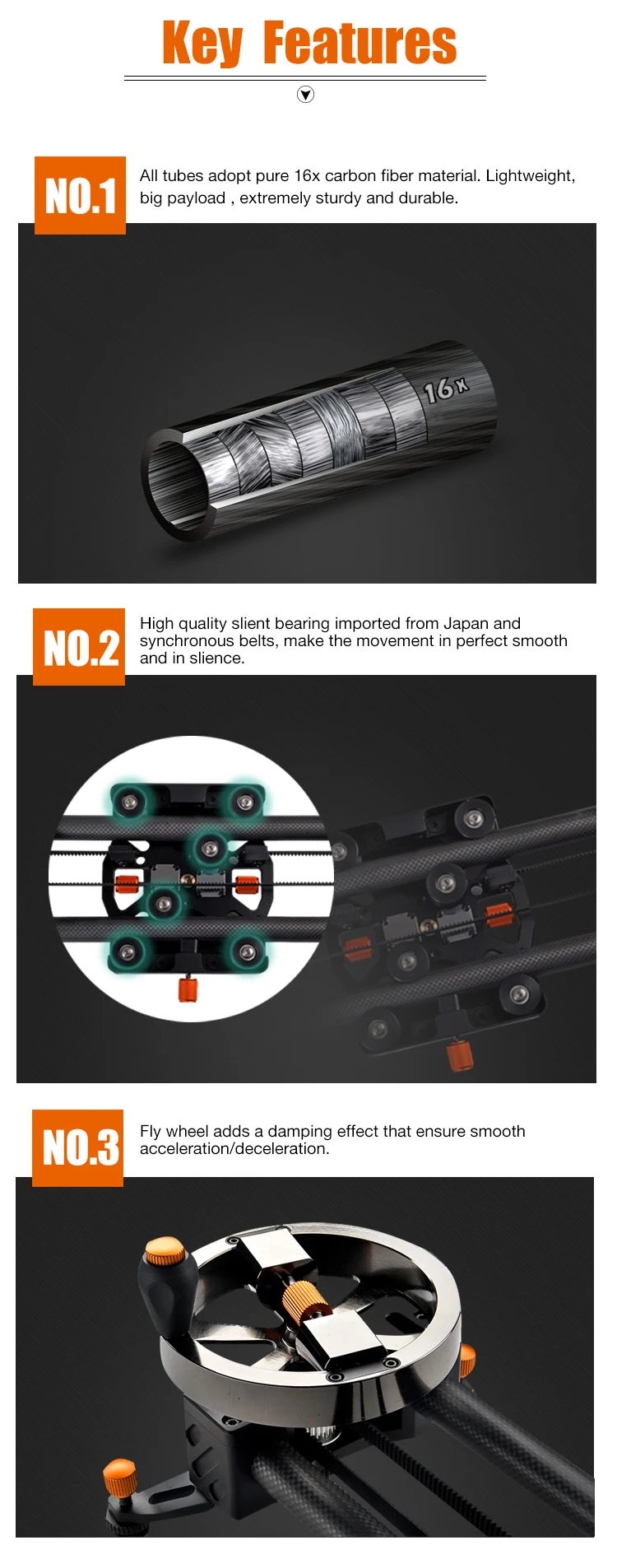 Key Features

NO.1

All tubes adopt pure 16x carbon fiber material. Lightweight, big payload , extremely sturdy and durable.

16x

NO.2

High quality slient bearing imported from Japan and synchronous belts, make the movement in perfect smooth and in slience.

NO.3

Fly wheel adds a damping effect that ensure smooth acceleration/deceleration.