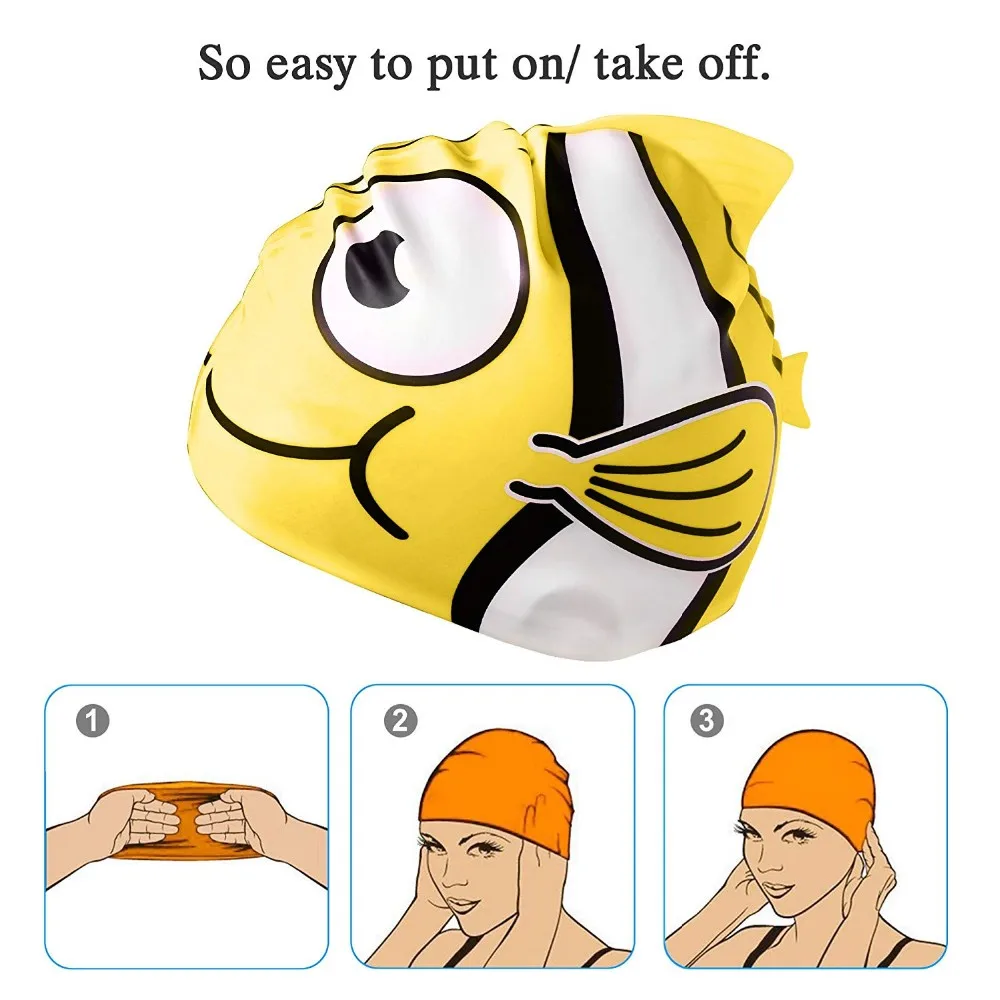 So easy to put on/ take off.

1

2

3