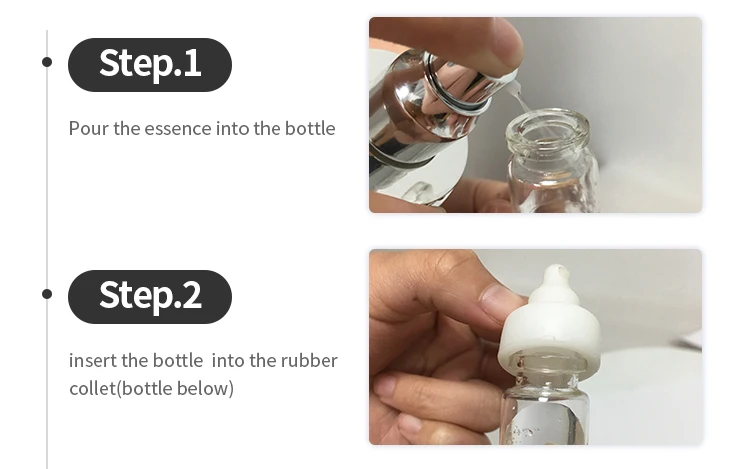 Step.1

Pour the essence into the bottle

Step.2

insert the bottle into the rubber collet(bottle below)