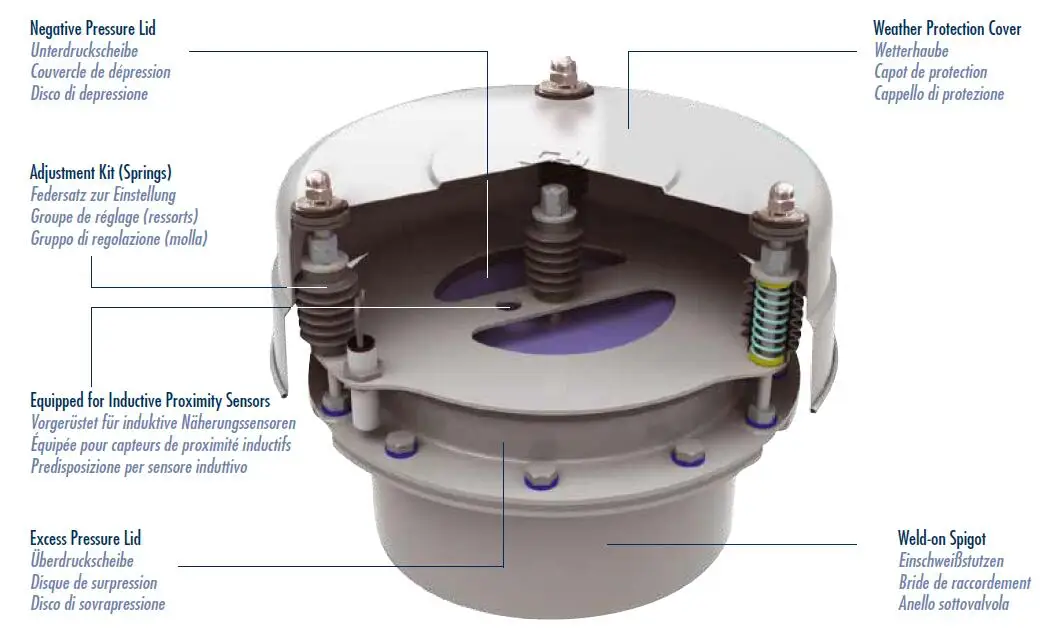 Negative Pressure Lid
Unterdruckscheibe
Couvercle de dépression
Disco di depressione

Adjustment Kit (Springs)
Federsatz zur Einstellung
Groupe de réglage (ressorts)
Gruppo di regolazione (molla)

Equipped for Inductive Proximity Sensors
Vorgerüstet für induktive Näherungssensoren
Équipée pour capteurs de proximité inductifs
Predisposizione per sensore induttivo

Excess Pressure Lid
Überdruckscheibe
Disque de surpression
Disco di sovrapressione

Weather Protection Cover
Wetterhaube
Capot de protection
Cappello di protezione

Weld-on Spigot
Einschweißstutzen
Bride de raccordement
Anello sottovalvola