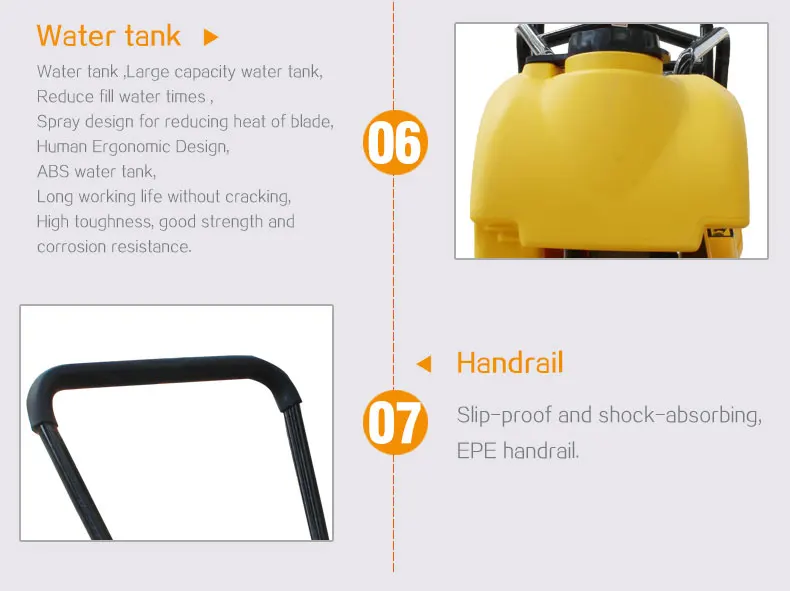 Water tank

Water tank ,Large capacity water tank,
Reduce fill water times ,
Spray design for reducing heat of blade,
Human Ergonomic Design,
ABS water tank,
Long working life without cracking,
High toughness, good strength and corrosion resistance.

06

Handrail

07

Slip-proof and shock-absorbing, EPE handrail.