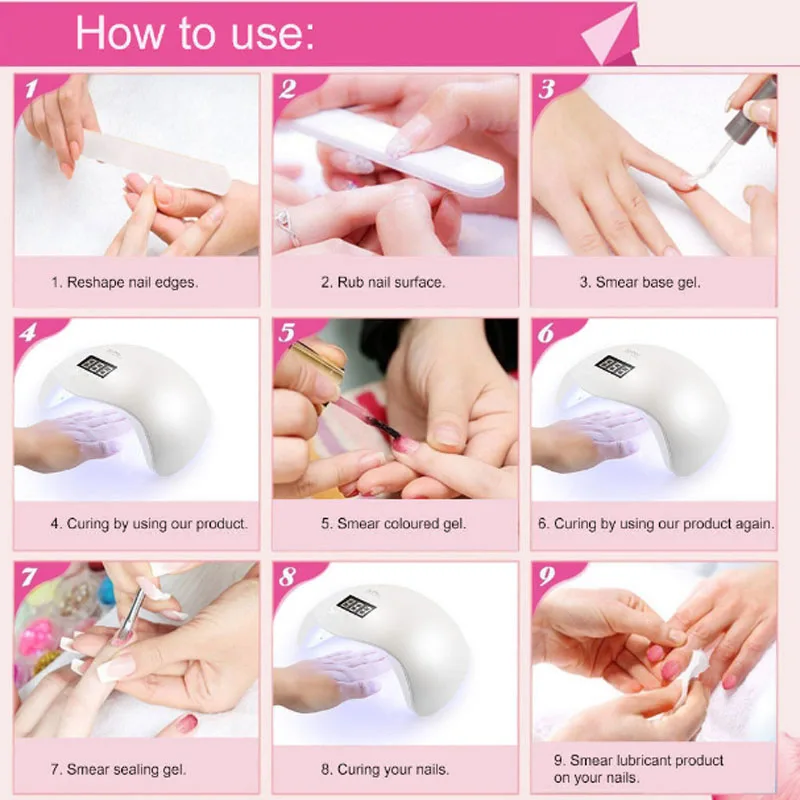 How to use:

1

1. Reshape nail edges.

2

2. Rub nail surface.

3

3. Smear base gel.

4

4. Curing by using our product.

5

5. Smear coloured gel.

6

6. Curing by using our product again.

7

7. Smear sealing gel.

8

8. Curing your nails.

9

9. Smear lubricant product on your nails.