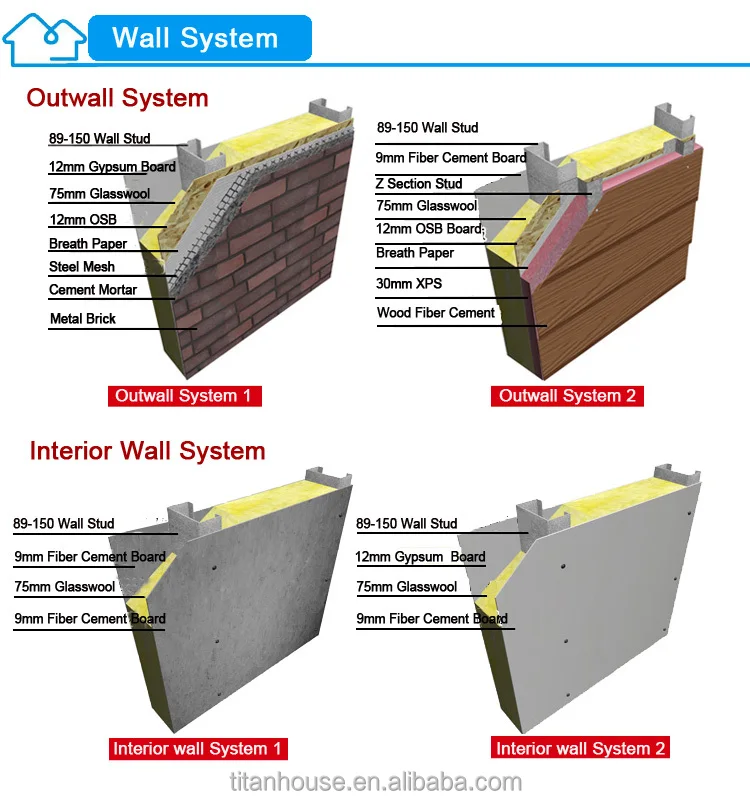 Wall System

Outwall System

89-150 Wall Stud
12mm Gypsum Board
75mm Glasswool
12mm OSB
Breath Paper
Steel Mesh
Cement Mortar
Metal Brick

Outwall System 1

89-150 Wall Stud
9mm Fiber Cement Board
Z Section Stud
75mm Glasswool
12mm OSB Board
Breath Paper
30mm XPS
Wood Fiber Cement

Outwall System 2

Interior Wall System

89-150 Wall Stud
9mm Fiber Cement Board
75mm Glasswool
9mm Fiber Cement Board

Interior wall System 1

89-150 Wall Stud
12mm Gypsum Board
75mm Glasswool
9mm Fiber Cement Board

Interior wall System 2

titanhouse.en.alibaba.com