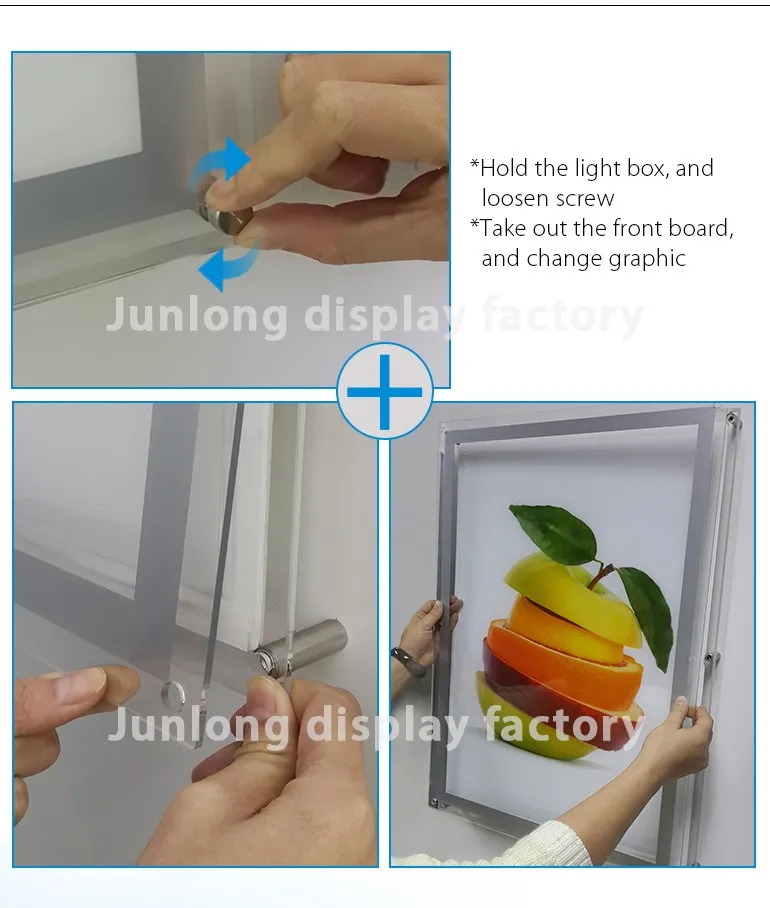 *Hold the light box, and loosen screw
*Take out the front board, and change graphic

Junlong display factory

Junlong display factory