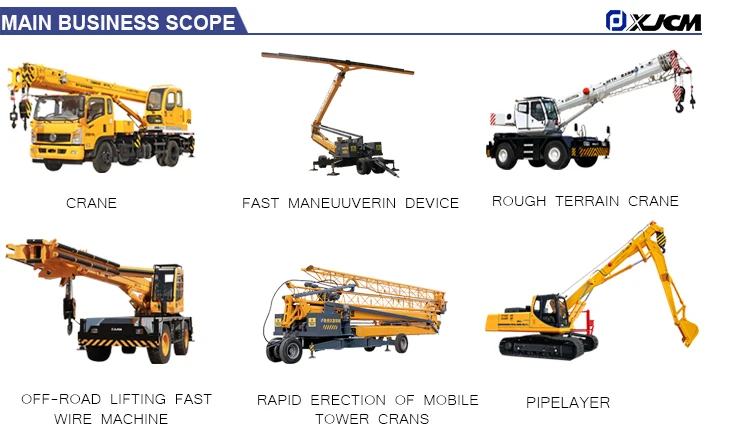 MAIN BUSINESS SCOPE

XJCM

CRANE

FAST MANEUUVERIN DEVICE

ROUGH TERRAIN CRANE

OFF-ROAD LIFTING FAST WIRE MACHINE

RAPID ERECTION OF MOBILE TOWER CRANS

PIPELAYER