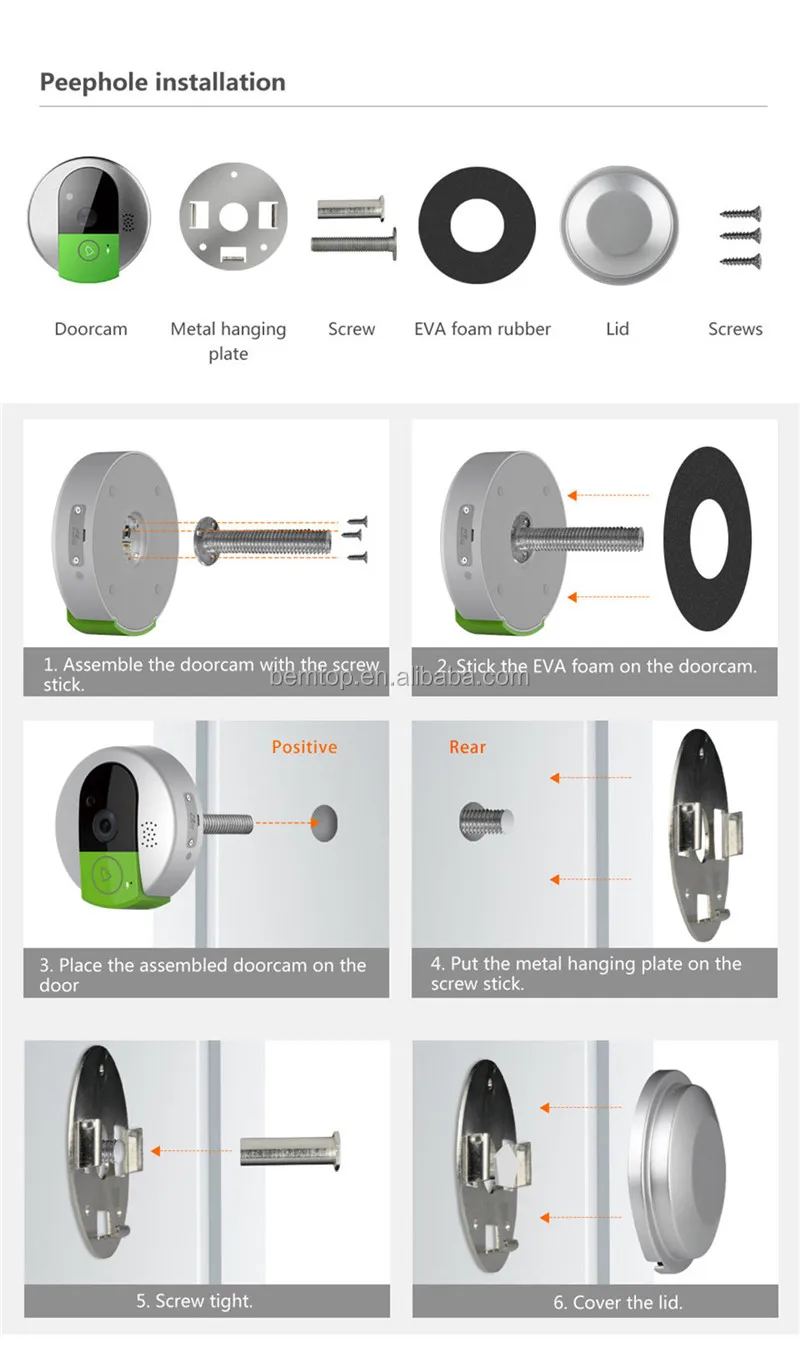 Peephole installation

Doorcam

Metal hanging plate

Screw

EVA foam rubber

Lid

Screws

1. Assemble the doorcam with the screw stick.

2. Stick the EVA foam on the doorcam.

bemtop.en.alibaba.com

Positive

3. Place the assembled doorcam on the door

Rear

4. Put the metal hanging plate on the screw stick.

5. Screw tight.

6. Cover the lid.