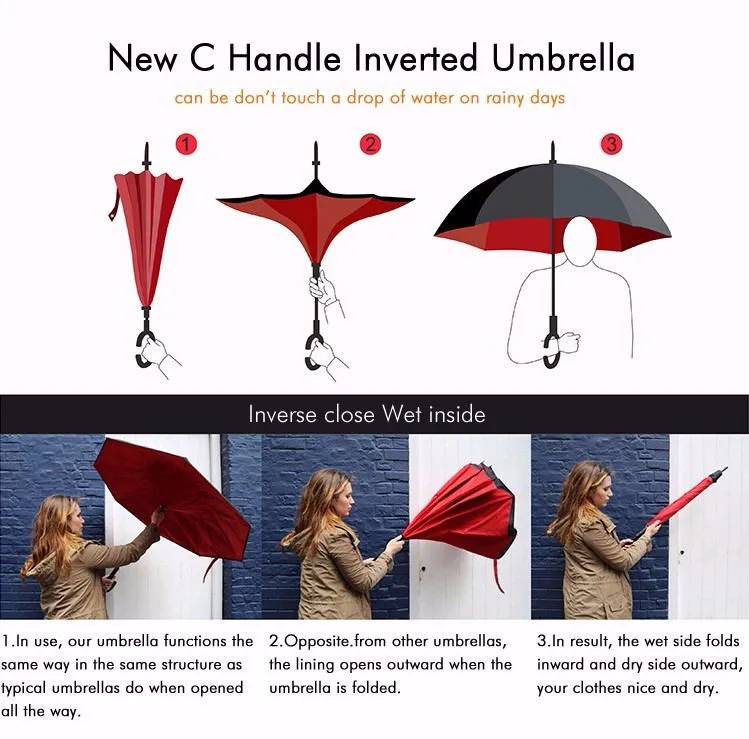 New C Handle Inverted Umbrella

can be don't touch a drop of water on rainy days

1

2

3

Inverse close Wet inside

1.In use, our umbrella functions the same way in the same structure as typical umbrellas do when opened all the way.

2.Opposite.from other umbrellas, the lining opens outward when the umbrella is folded.

3.In result, the wet side folds inward and dry side outward, your clothes nice and dry.