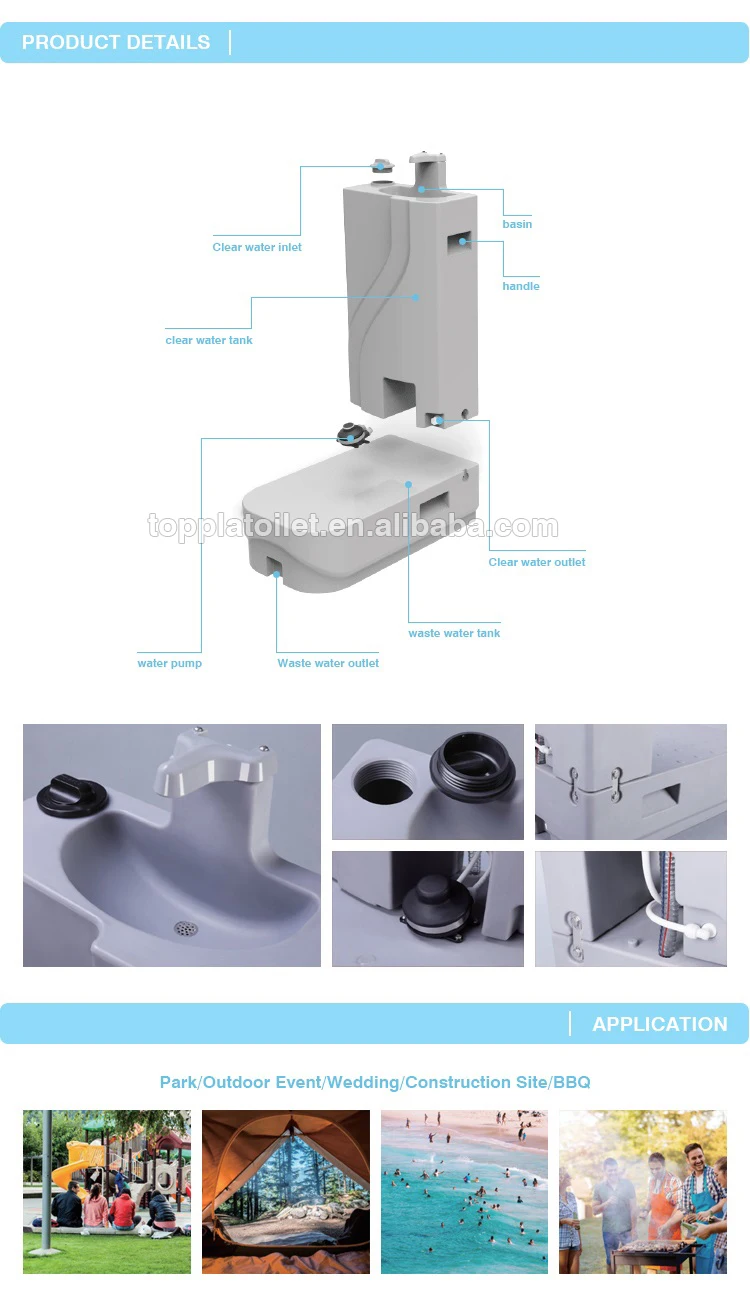 PRODUCT DETAILS

Clear water inlet

basin

handle

clear water tank

topplatoilet.en.alibaba.com

Clear water outlet

waste water tank

water pump

Waste water outlet

APPLICATION

Park/Outdoor Event/Wedding/Construction Site/BBQ