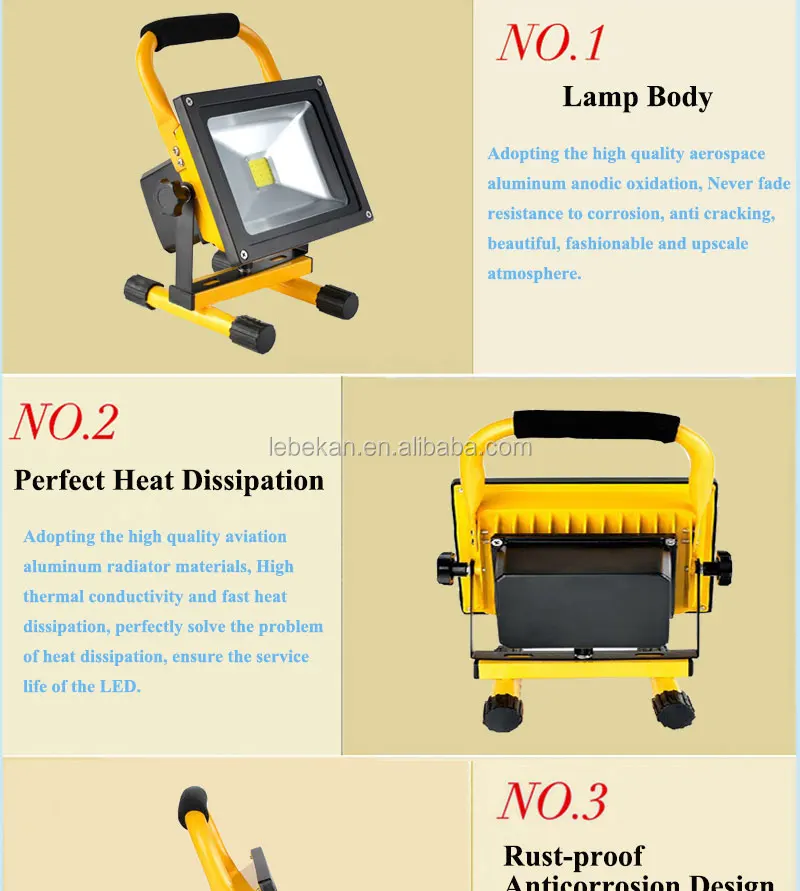 NO.1

Lamp Body

Adopting the high quality aerospace aluminum anodic oxidation, Never fade resistance to corrosion, anti cracking, beautiful, fashionable and upscale atmosphere.

NO.2

lebekan.en.alibaba.com

Perfect Heat Dissipation

Adopting the high quality aviation aluminum radiator materials, High thermal conductivity and fast heat dissipation, perfectly solve the problem of heat dissipation, ensure the service life of the LED.

NO.3

Rust-proof Anticorrosion Design