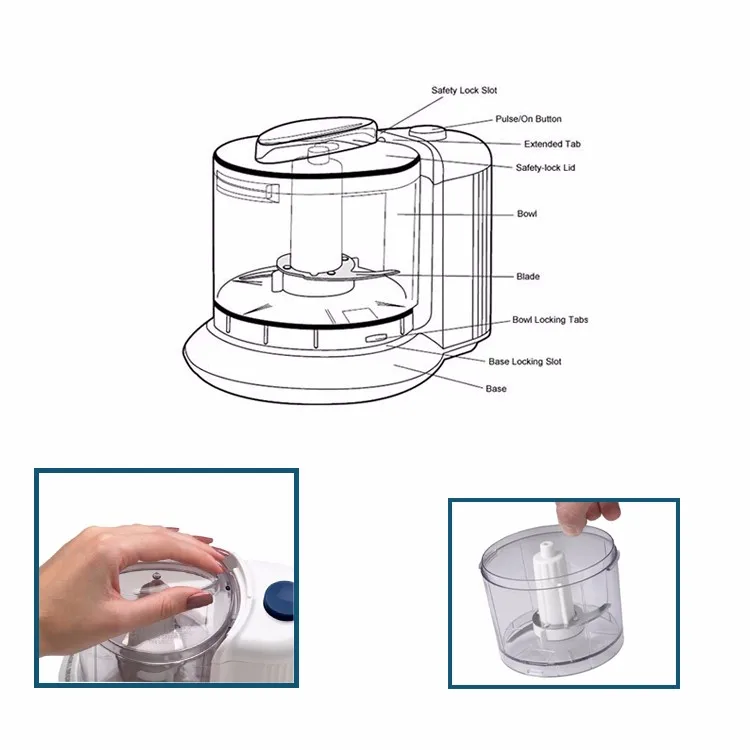 Safety Lock Slot
Pulse/On Button
Extended Tab
Safety-lock Lid
Bowl
Blade
Bowl Locking Tabs
Base Locking Slot
Base