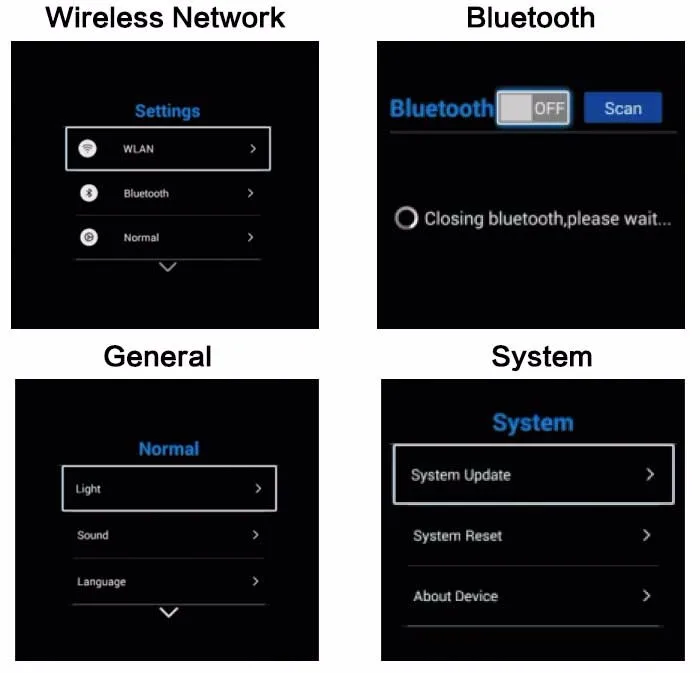 Wireless Network

Settings

WLAN >

Bluetooth >

Normal >

Bluetooth

Bluetooth OFF Scan

Closing bluetooth,please wait...

General

Normal

Light >

Sound >

Language >

System

System

System Update >

System Reset >

About Device >