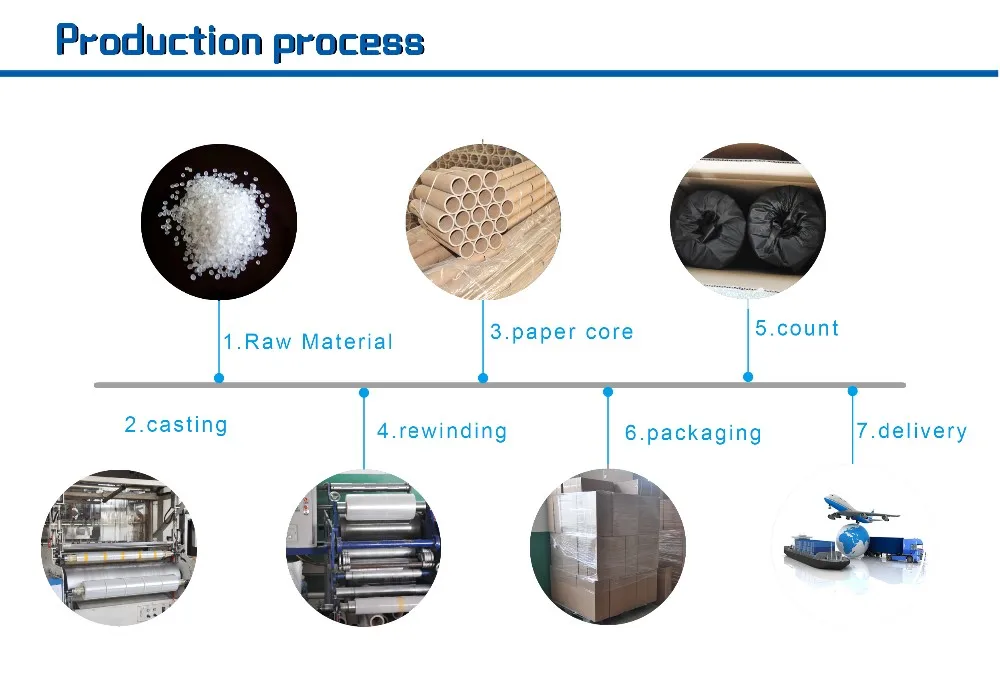 Production process

1.Raw Material

3.paper core

5.count

2.casting

4.rewinding

6.packaging

7.delivery