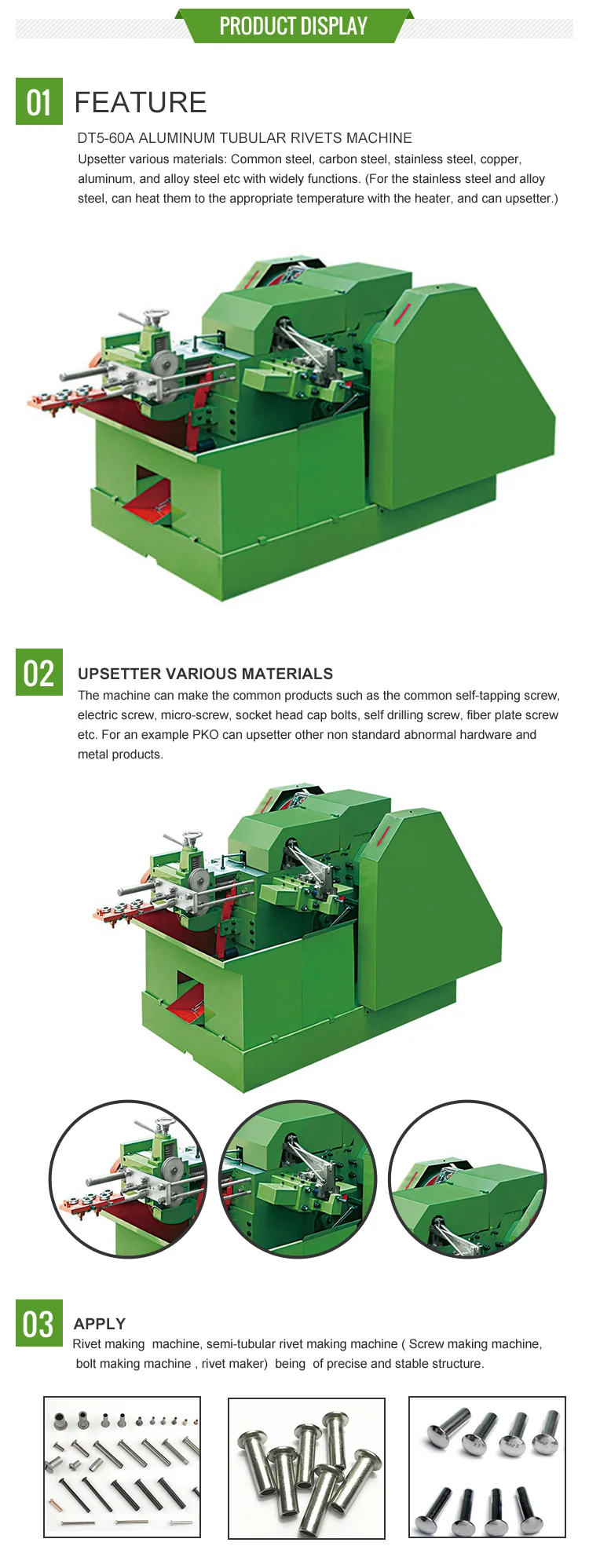 PRODUCT DISPLAY

01 FEATURE

DT5-60A ALUMINUM TUBULAR RIVETS MACHINE

Upsetter various materials: Common steel, carbon steel, stainless steel, copper, aluminum, and alloy steel etc with widely functions. (For the stainless steel and alloy steel, can heat them to the appropriate temperature with the heater, and can upsetter.)

02 UPSETTER VARIOUS MATERIALS

The machine can make the common products such as the common self-tapping screw, electric screw, micro-screw, socket head cap bolts, self drilling screw, fiber plate screw etc. For an example PKO can upsetter other non standard abnormal hardware and metal products.

03 APPLY

Rivet making machine, semi-tubular rivet making machine ( Screw making machine, bolt making machine , rivet maker) being of precise and stable structure.