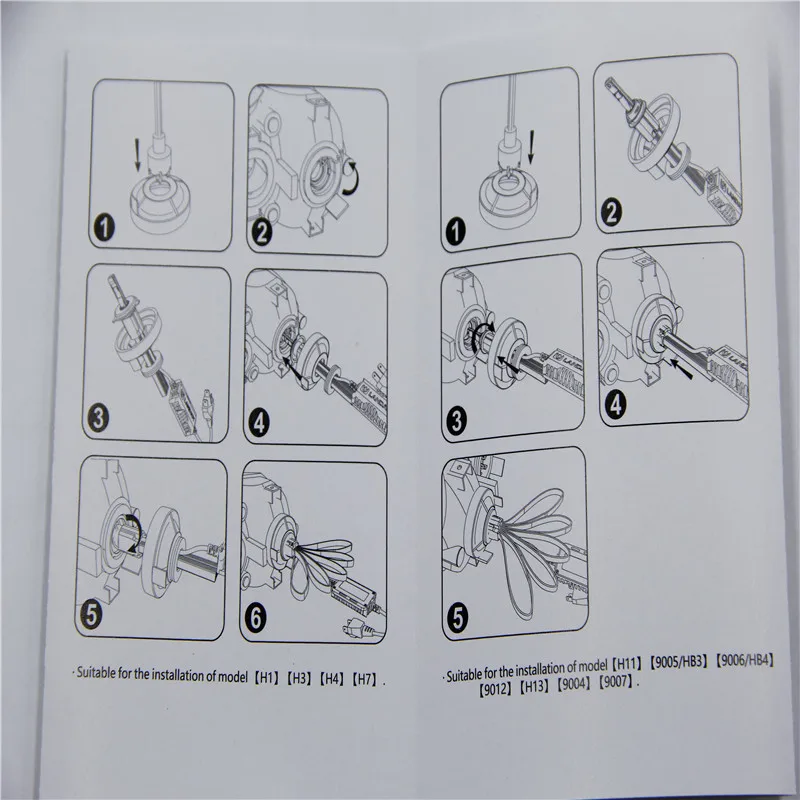 1

2

3

4

5

6

· Suitable for the installation of model【H1】【H3】【H4】【H7】.

1

2

3

4

5

· Suitable for the installation of model【H11】【9005/HB3】【9006/HB4】【9012】【H13】【9004】【9007】.