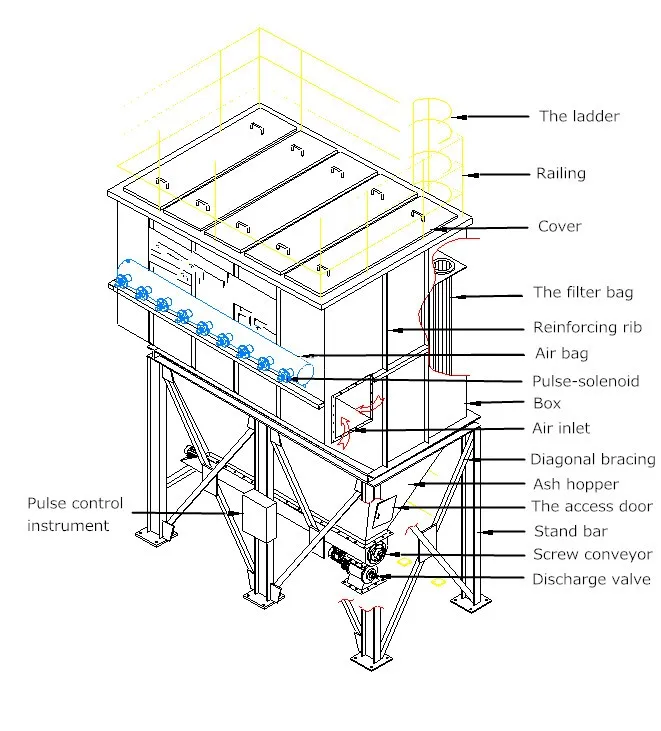 The ladder
Railing
Cover
The filter bag
Reinforcing rib
Air bag
Pulse-solenoid
Box
Air inlet
Diagonal bracing
Ash hopper
The access door
Stand bar
Screw conveyor
Discharge valve
Pulse control instrument