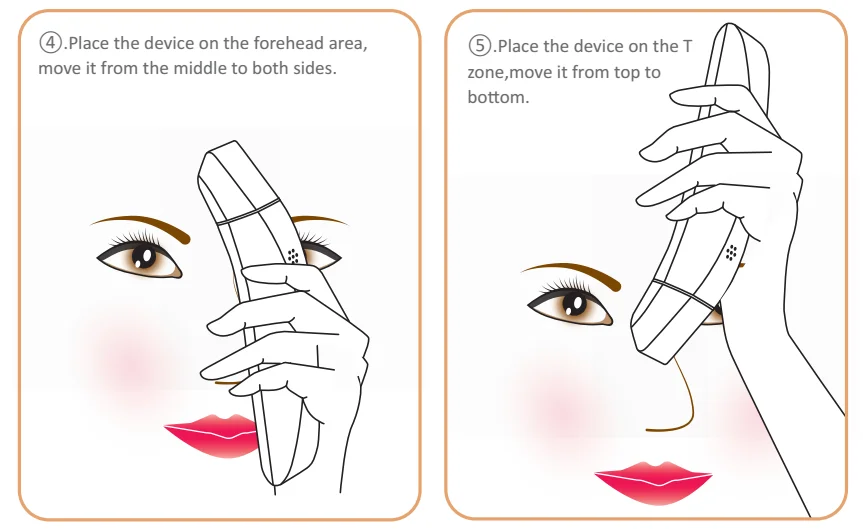 ④.Place the device on the forehead area, move it from the middle to both sides.

⑤.Place the device on the T zone,move it from top to bottom.