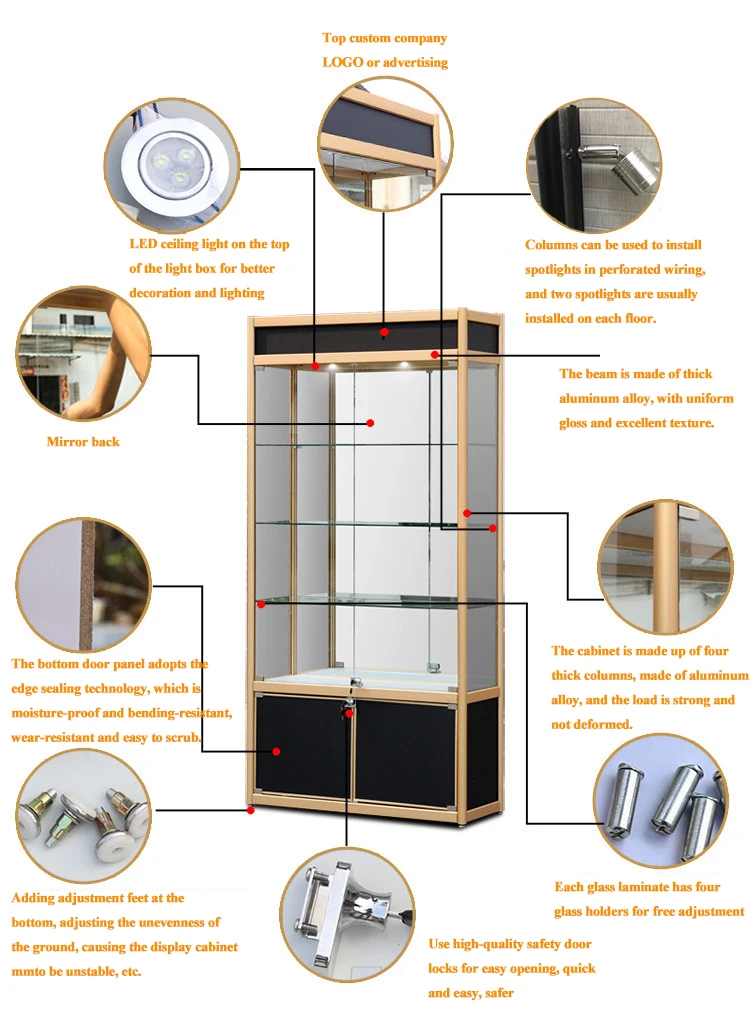 Top custom company LOGO or advertising

LED ceiling light on the top of the light box for better decoration and lighting

Columns can be used to install spotlights in perforated wiring, and two spotlights are usually installed on each floor.

Mirror back

The beam is made of thick aluminum alloy, with uniform gloss and excellent texture.

The bottom door panel adopts the edge sealing technology, which is moisture-proof and bending-resistant, wear-resistant and easy to scrub.

The cabinet is made up of four thick columns, made of aluminum alloy, and the load is strong and not deformed.

Adding adjustment feet at the bottom, adjusting the unevenness of the ground, causing the display cabinet mmto be unstable, etc.

Each glass laminate has four glass holders for free adjustment

Use high-quality safety door locks for easy opening, quick and easy, safer