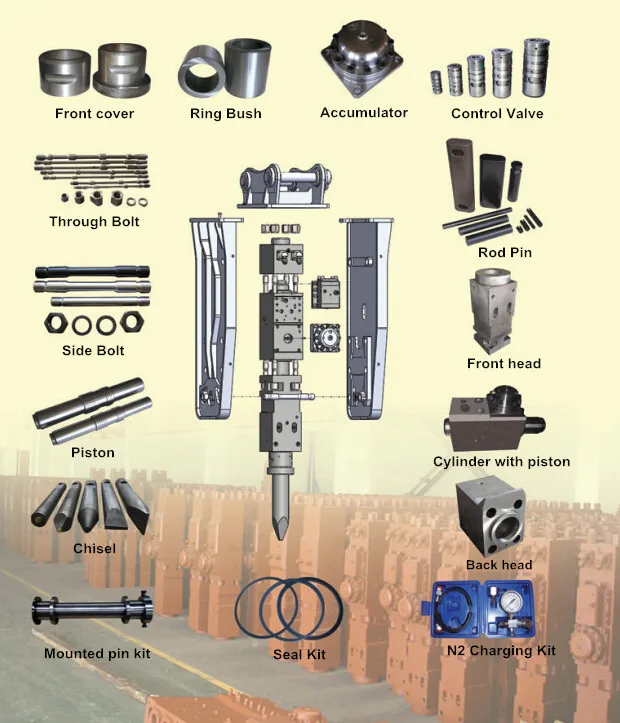 Front cover
Ring Bush
Accumulator
Control Valve
Through Bolt
Rod Pin
Side Bolt
Front head
Piston
Cylinder with piston
Chisel
Back head
Mounted pin kit
Seal Kit
N2 Charging Kit