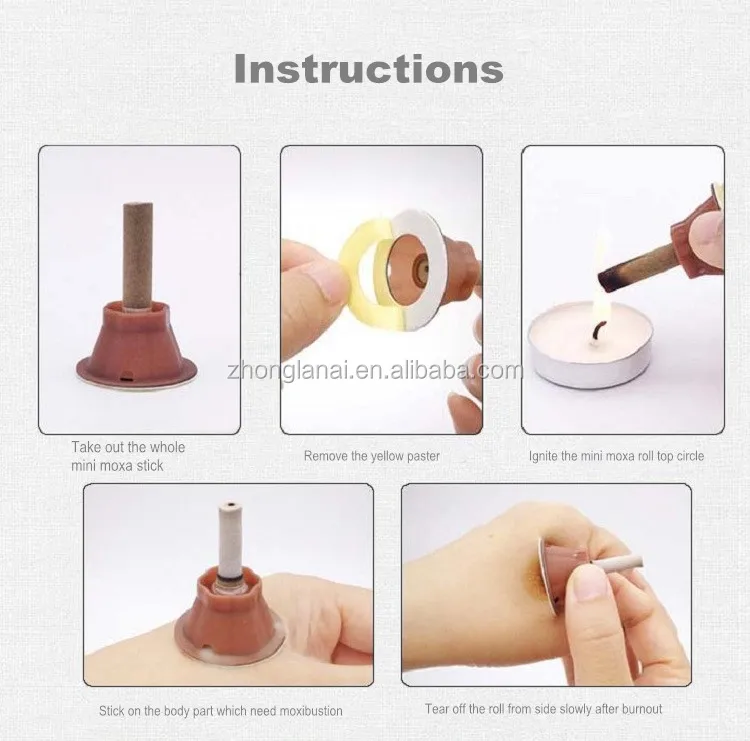 Instructions

zhonglanai.en.alibaba.com

Take out the whole mini moxa stick

Remove the yellow paster

Ignite the mini moxa roll top circle

Stick on the body part which need moxibustion

Tear off the roll from side slowly after burnout