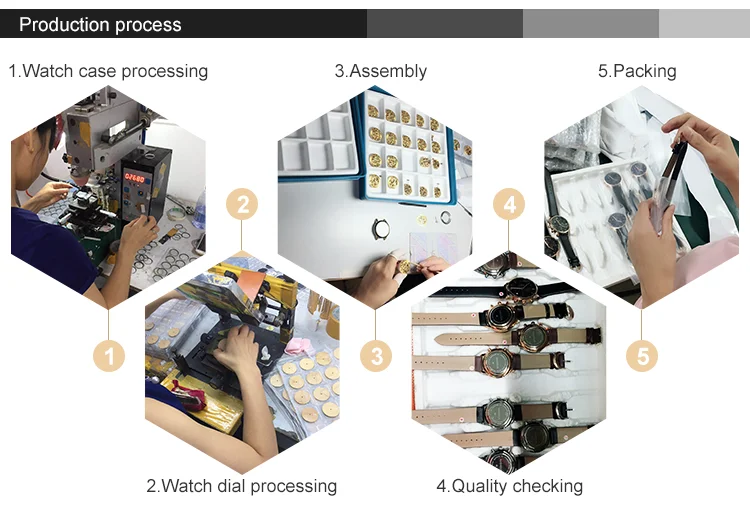 Production process

1.Watch case processing

3.Assembly

5.Packing

2

4

1

3

5

2.Watch dial processing

4.Quality checking