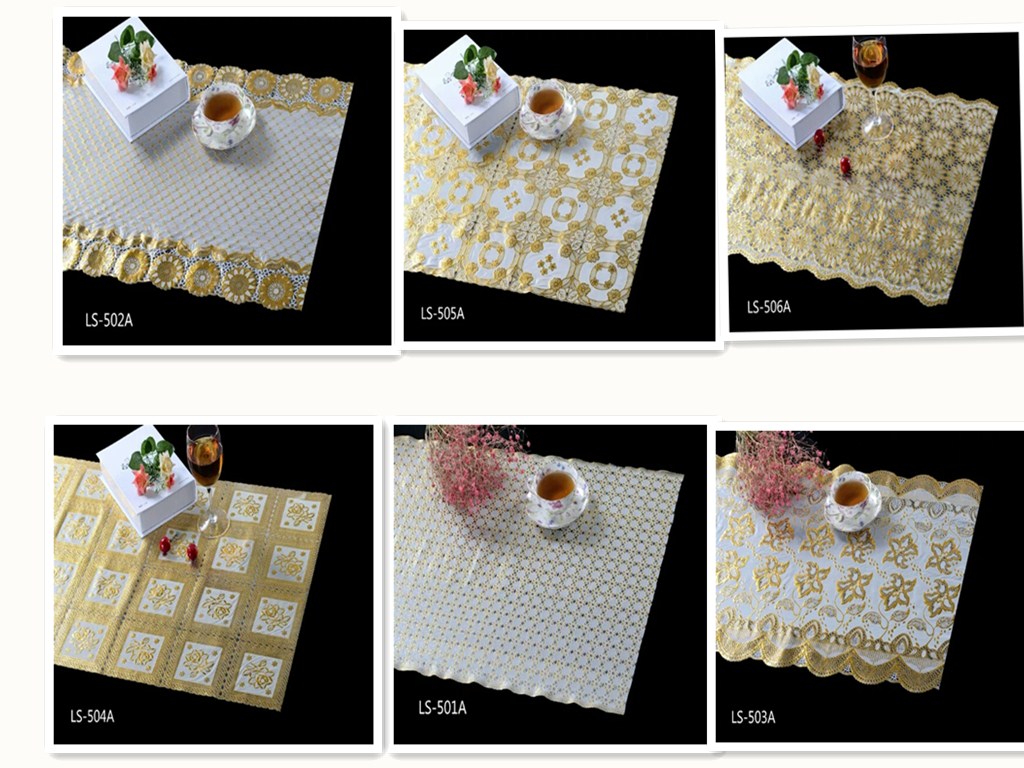 LS-502A

LS-505A

LS-506A

LS-504A

LS-501A

LS-503A