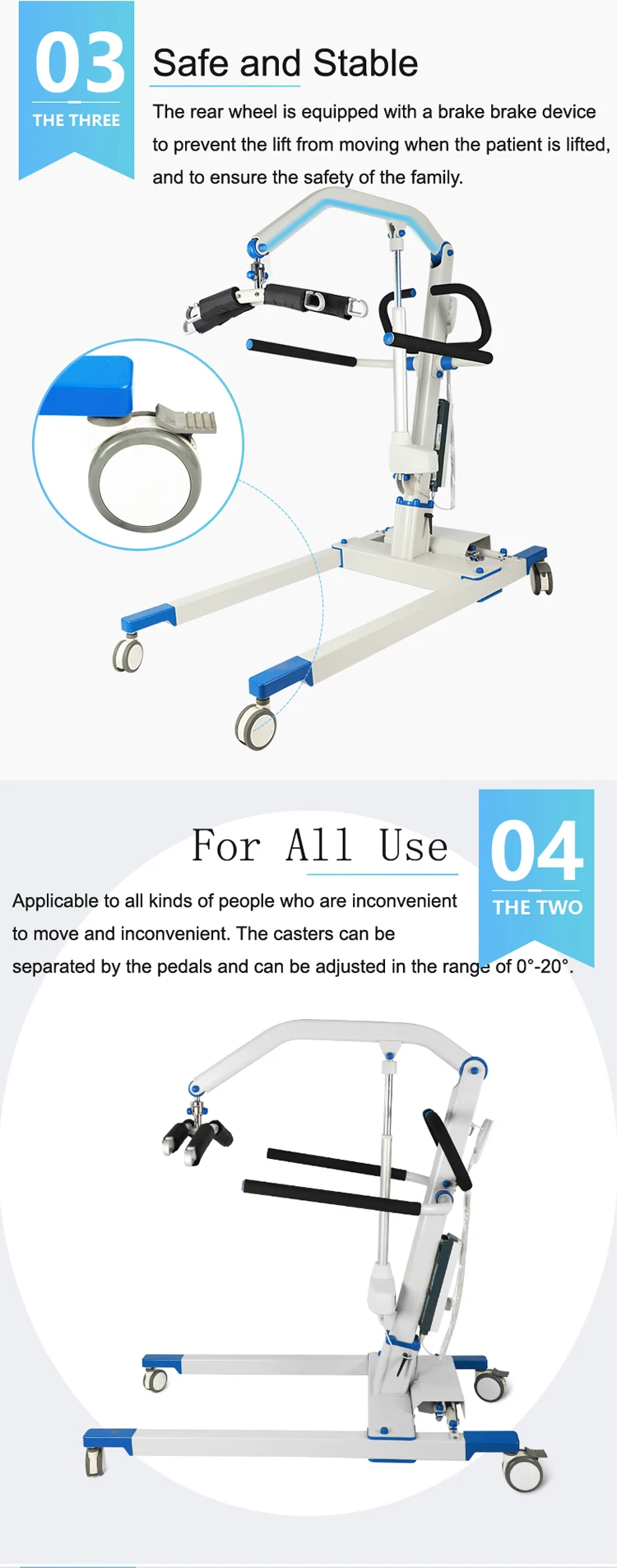 03
THE THREE

Safe and Stable

The rear wheel is equipped with a brake brake device to prevent the lift from moving when the patient is lifted, and to ensure the safety of the family.

For All Use

04
THE TWO

Applicable to all kinds of people who are inconvenient to move and inconvenient. The casters can be separated by the pedals and can be adjusted in the range of 0°-20°.