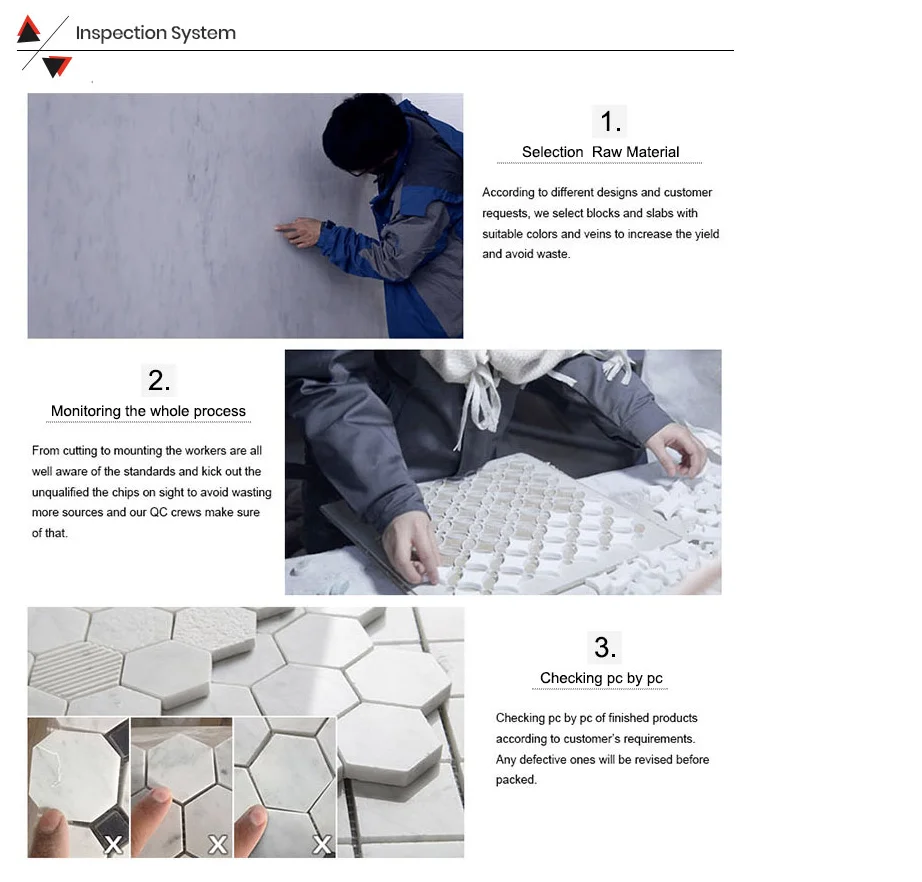 Inspection System

1.
Selection Raw Material

According to different designs and customer requests, we select blocks and slabs with suitable colors and veins to increase the yield and avoid waste.

2.
Monitoring the whole process

From cutting to mounting the workers are all well aware of the standards and kick out the unqualified the chips on sight to avoid wasting more sources and our QC crews make sure of that.

3.
Checking pc by pc

Checking pc by pc of finished products according to customer's requirements. Any defective ones will be revised before packed.

X X X