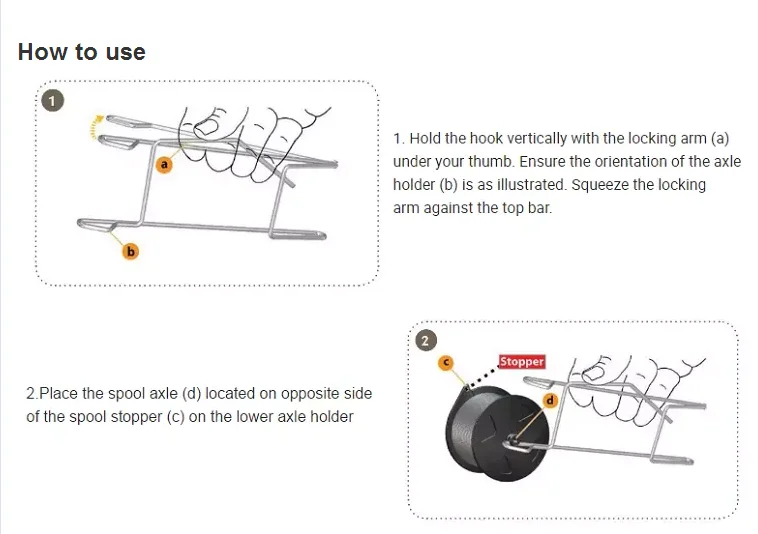 How to use

1

a

b

1. Hold the hook vertically with the locking arm (a) under your thumb. Ensure the orientation of the axle holder (b) is as illustrated. Squeeze the locking arm against the top bar.

2.Place the spool axle (d) located on opposite side of the spool stopper (c) on the lower axle holder

2

c

Stopper

d