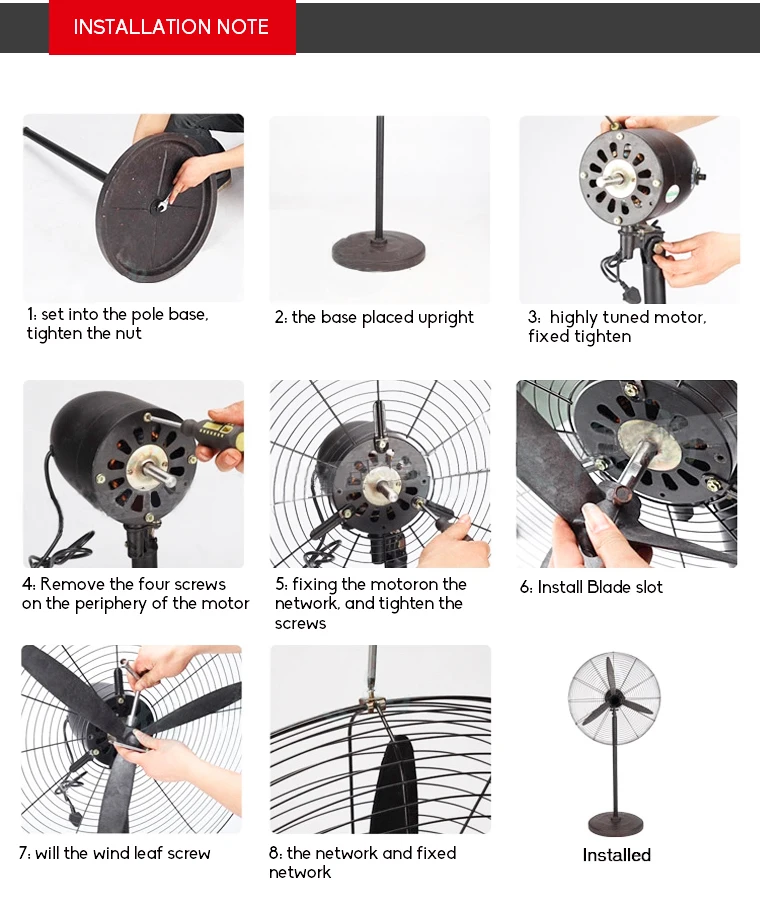 INSTALLATION NOTE

1: set into the pole base, tighten the nut

2: the base placed upright

3: highly tuned motor, fixed tighten

4: Remove the four screws on the periphery of the motor

5: fixing the motoron the network, and tighten the screws

6: Install Blade slot

7: will the wind leaf screw

8: the network and fixed network

Installed