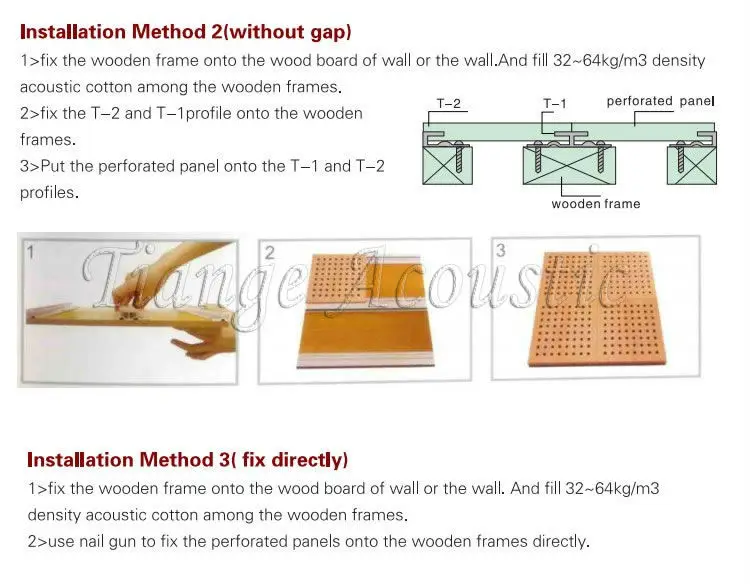 Installation Method 2(without gap)

1>fix the wooden frame onto the wood board of wall or the wall.And fill 32~64kg/m3 density acoustic cotton among the wooden frames.

2>fix the T–2 and T–1profile onto the wooden frames.

3>Put the perforated panel onto the T–1 and T–2 profiles.

T–2
T–1
perforated panel
wooden frame

1
2
3
Tiange Acoustic

Installation Method 3( fix directly)

1>fix the wooden frame onto the wood board of wall or the wall. And fill 32~64kg/m3 density acoustic cotton among the wooden frames.

2>use nail gun to fix the perforated panels onto the wooden frames directly.