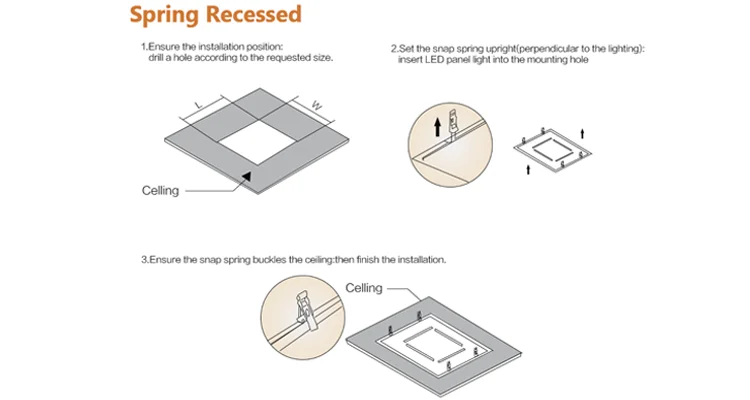 Spring Recessed

1.Ensure the installation position:
drill a hole according to the requested size.

L

W

Celling

2.Set the snap spring upright(perpendicular to the lighting):
insert LED panel light into the mounting hole

3.Ensure the snap spring buckles the ceiling:then finish the installation.

Celling