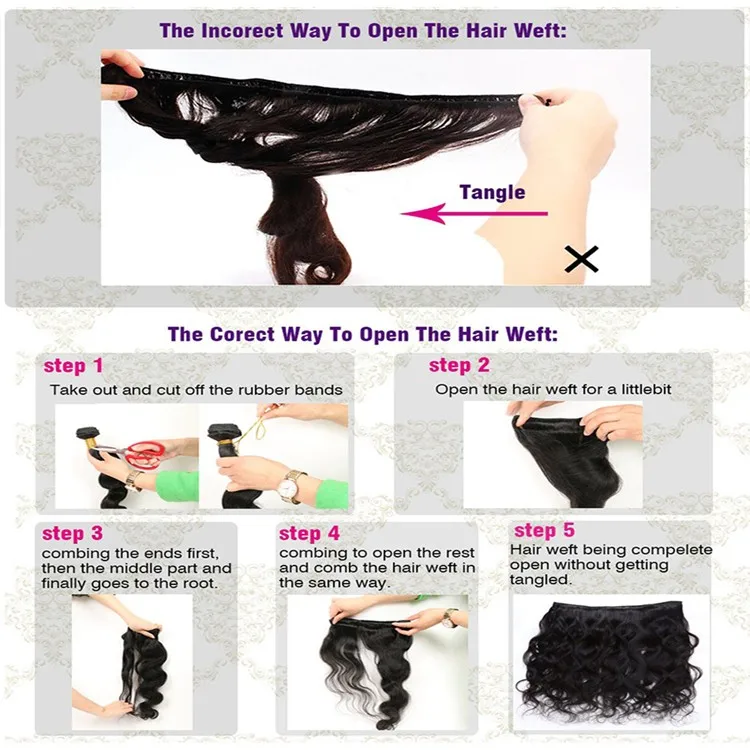 The Incorect Way To Open The Hair Weft:

Tangle

×

The Corect Way To Open The Hair Weft:

step 1

Take out and cut off the rubber bands

step 2

Open the hair weft for a littlebit

step 3

combing the ends first, then the middle part and finally goes to the root.

step 4

combing to open the rest and comb the hair weft in the same way.

step 5

Hair weft being compelete open without getting tangled.