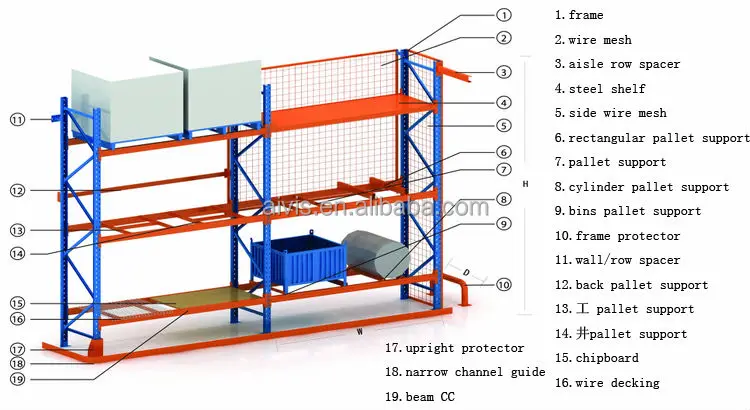 ①
②
③
④
⑤
⑥
⑦
⑧
⑨
⑩
⑪
⑫
⑬
⑭
⑮
⑯
⑰
⑱
⑲
H
D
W
aivis.en.alibaba.com

1. frame
2. wire mesh
3. aisle row spacer
4. steel shelf
5. side wire mesh
6. rectangular pallet support
7. pallet support
8. cylinder pallet support
9. bins pallet support
10. frame protector
11. wall/row spacer
12. back pallet support
13. 工 pallet support
14. 井pallet support
15. chipboard
16. wire decking
17. upright protector
18. narrow channel guide
19. beam CC