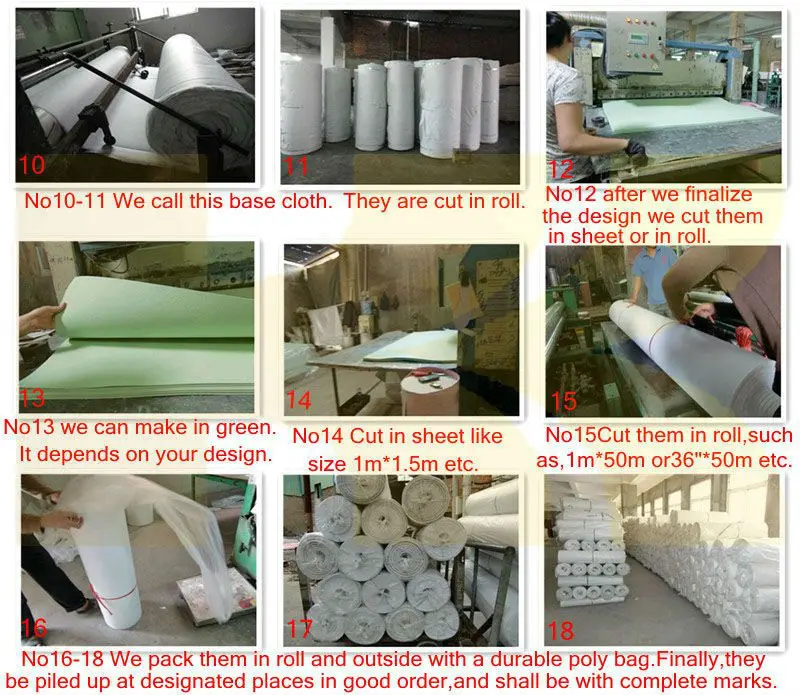 10

11

12

No10-11 We call this base cloth. They are cut in roll.

No12 after we finalize the design we cut them in sheet or in roll.

13

14

15

No13 we can make in green. It depends on your design.

No14 Cut in sheet like size 1m*1.5m etc.

No15Cut them in roll,such as,1m*50m or36"*50m etc.

16

17

18

No16-18 We pack them in roll and outside with a durable poly bag.Finally,they be piled up at designated places in good order,and shall be with complete marks.