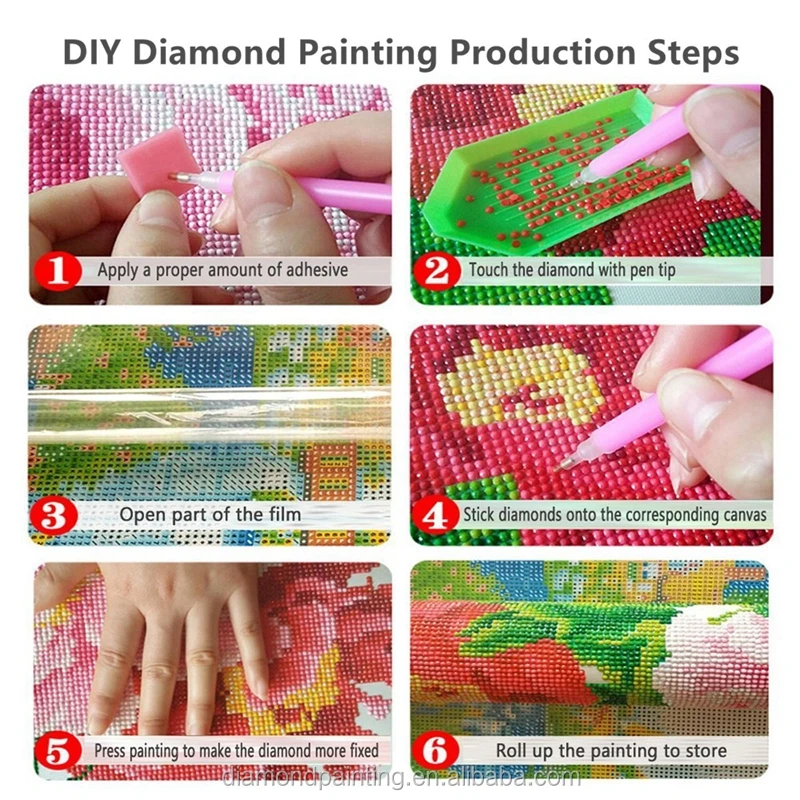 DIY Diamond Painting Production Steps

1 Apply a proper amount of adhesive

2 Touch the diamond with pen tip

3 Open part of the film

4 Stick diamonds onto the corresponding canvas

5 Press painting to make the diamond more fixed

6 Roll up the painting to store

diamondpainting.en.alibaba.com