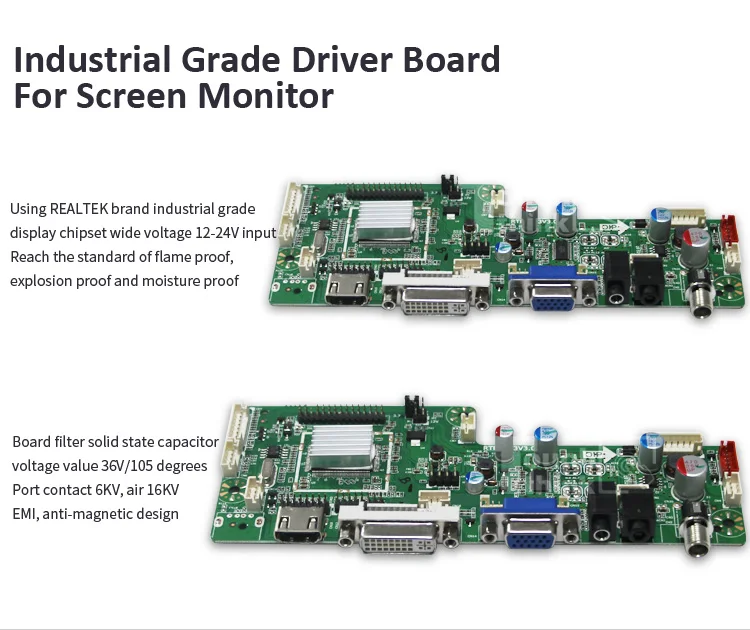 Industrial Grade Driver Board For Screen Monitor

Using REALTEK brand industrial grade display chipset wide voltage 12-24V input Reach the standard of flame proof, explosion proof and moisture proof

Board filter solid state capacitor voltage value 36V/105 degrees Port contact 6KV, air 16KV EMI, anti-magnetic design