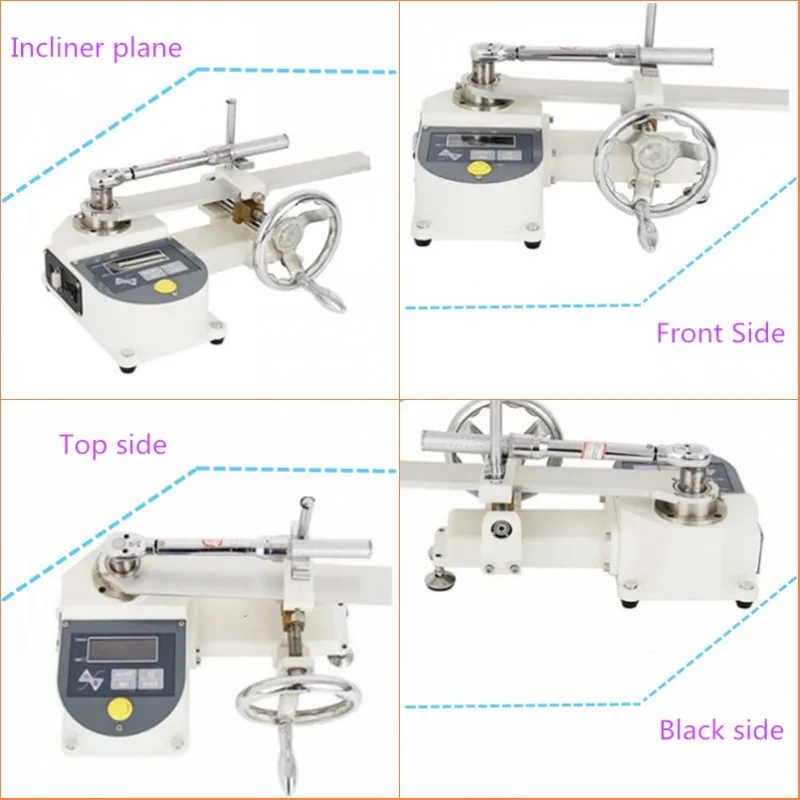 Incliner plane

Front Side

Top side

Black side