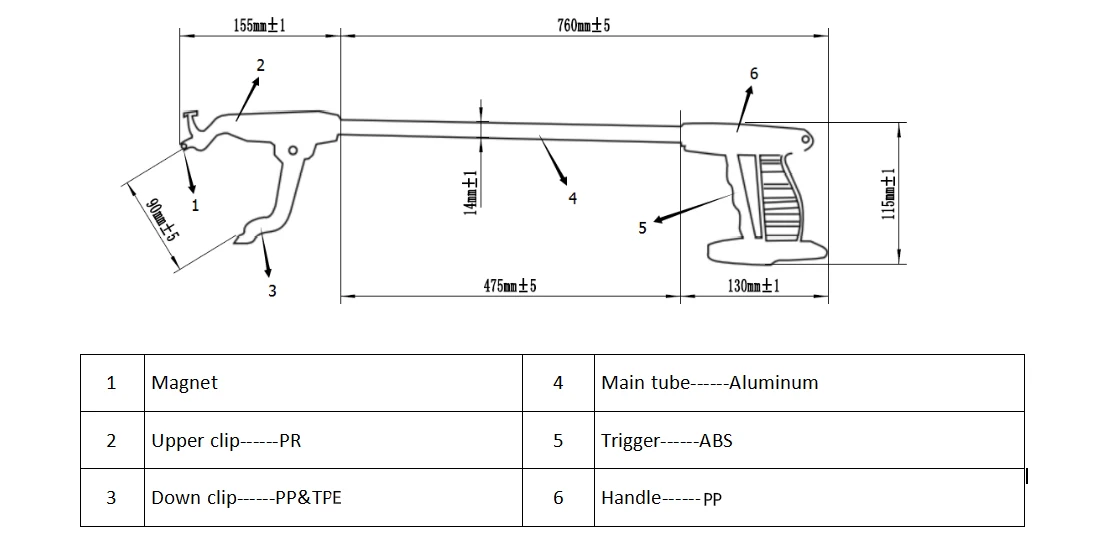 155mm±1

760mm±5

2

6

1

90mm±5

14mm±1

4

5

115mm±1

3

475mm±5

130mm±1

| 1 | Magnet | 4 | Main tube------Aluminum |
|---|---|---|---|
| 2 | Upper clip------PR | 5 | Trigger------ABS |
| 3 | Down clip------PP&TPE | 6 | Handle------PP |